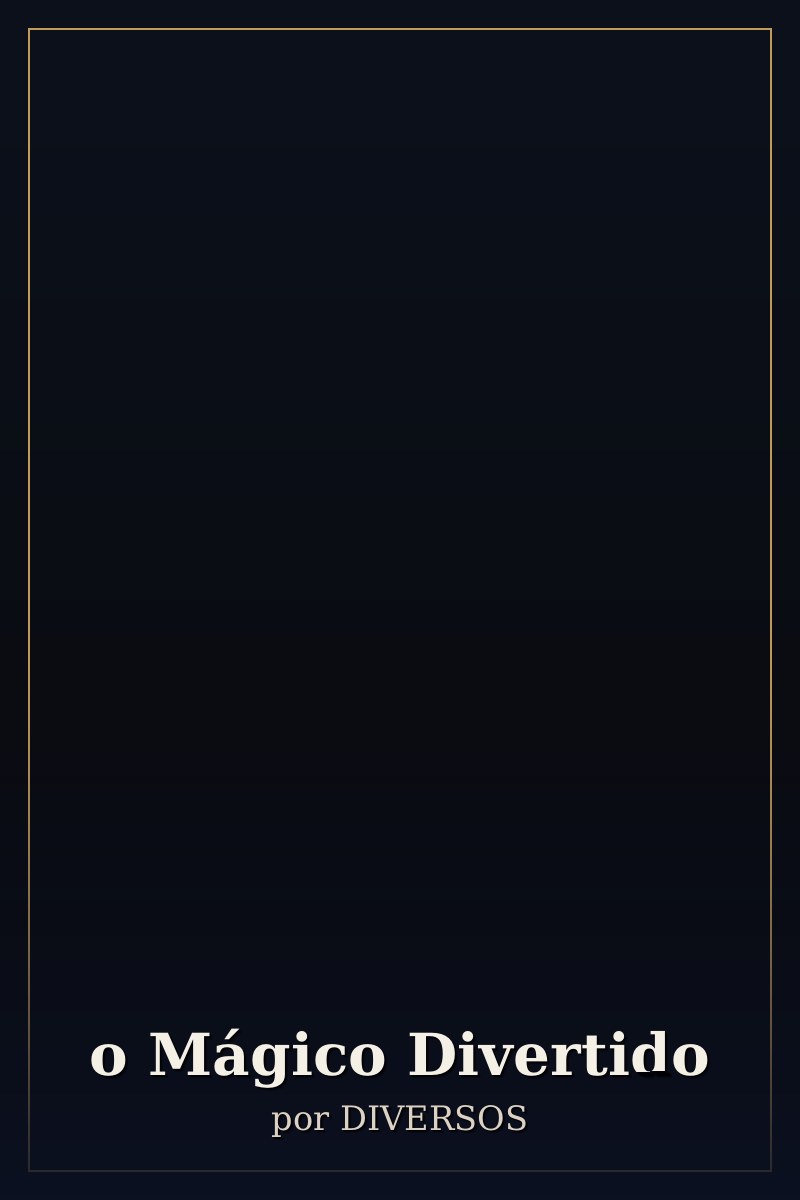 o Mágico Divertido
por DIVERSOS