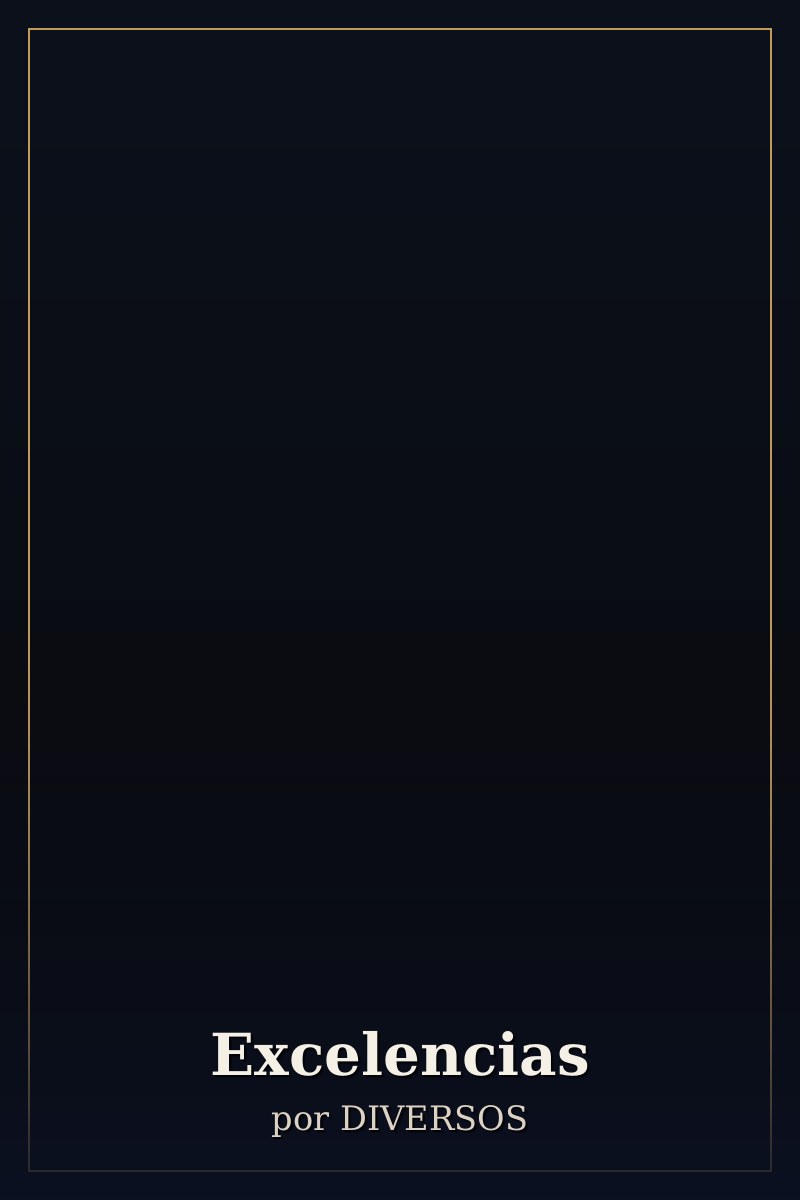 Excelencias

por DIVERSOS