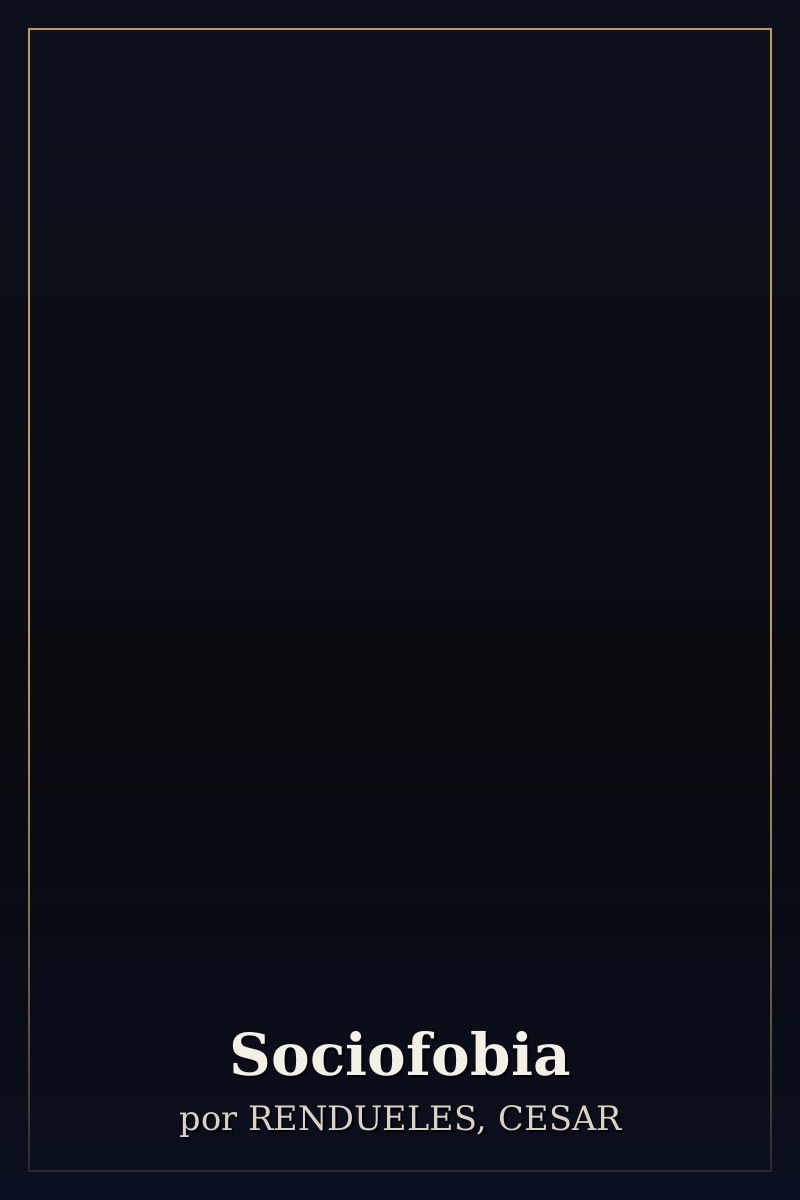 Sociofobia
por RENDUELES, CESAR