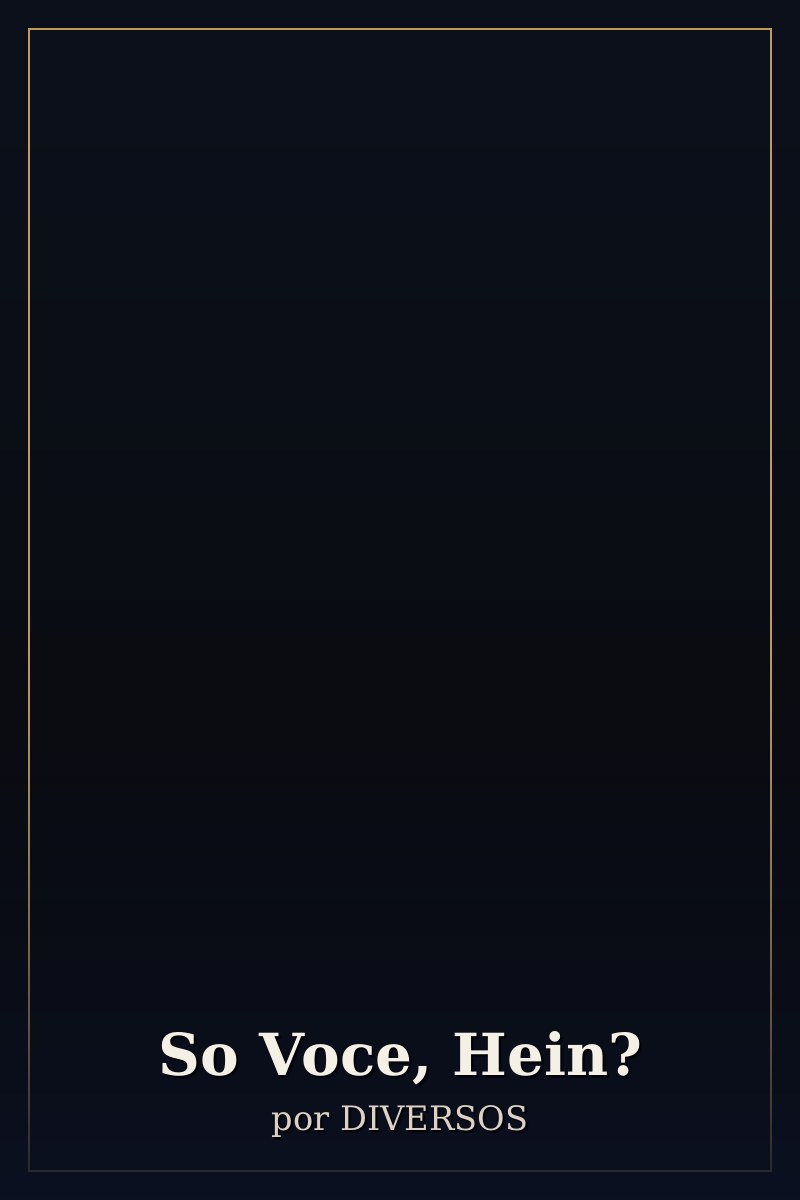 So Voce, Hein?
por DIVERSOS