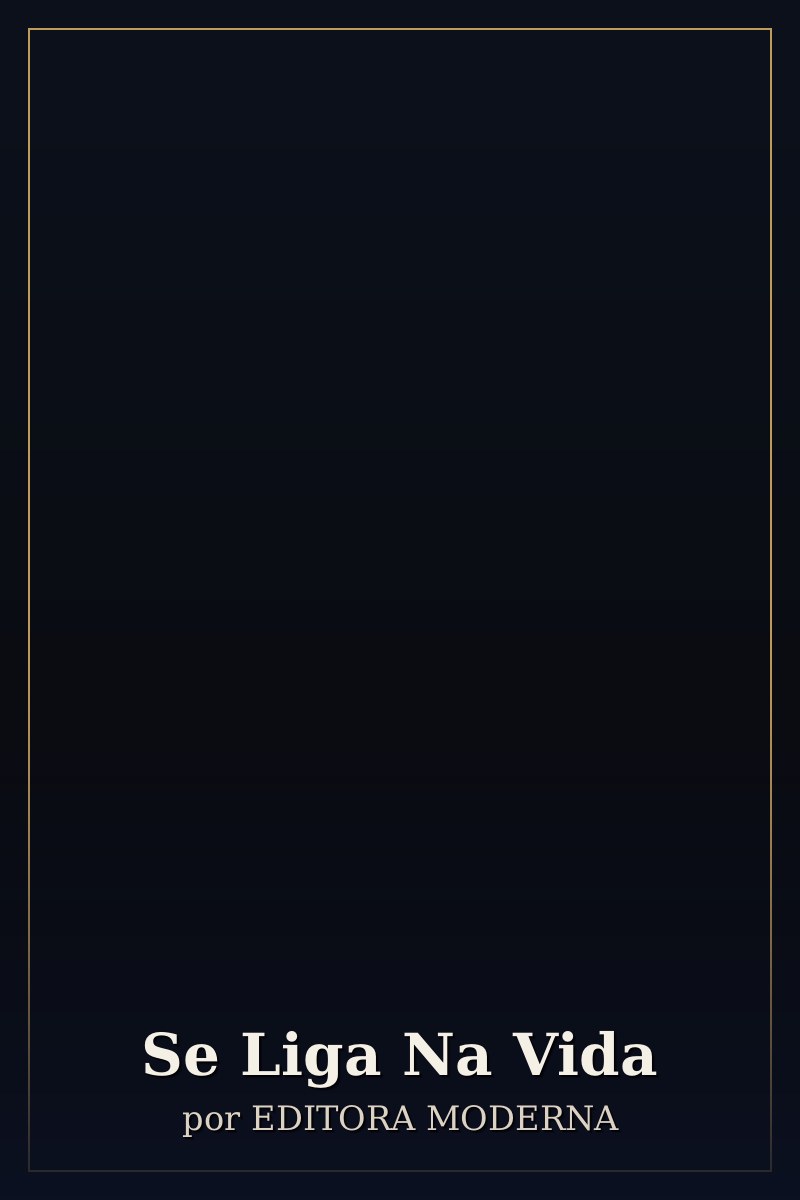 Se Liga Na Vida
por EDITORA MODERNA