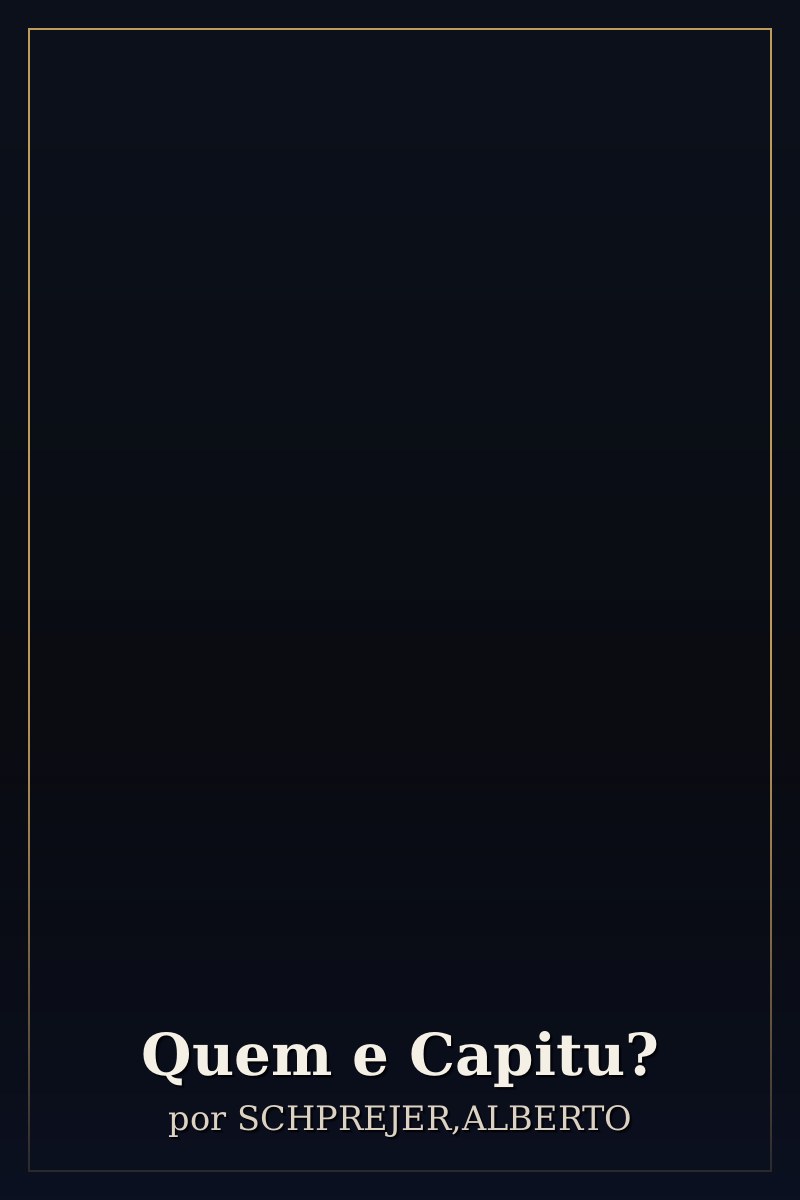 Quem e Capitu?
por SCHPREJER,ALBERTO