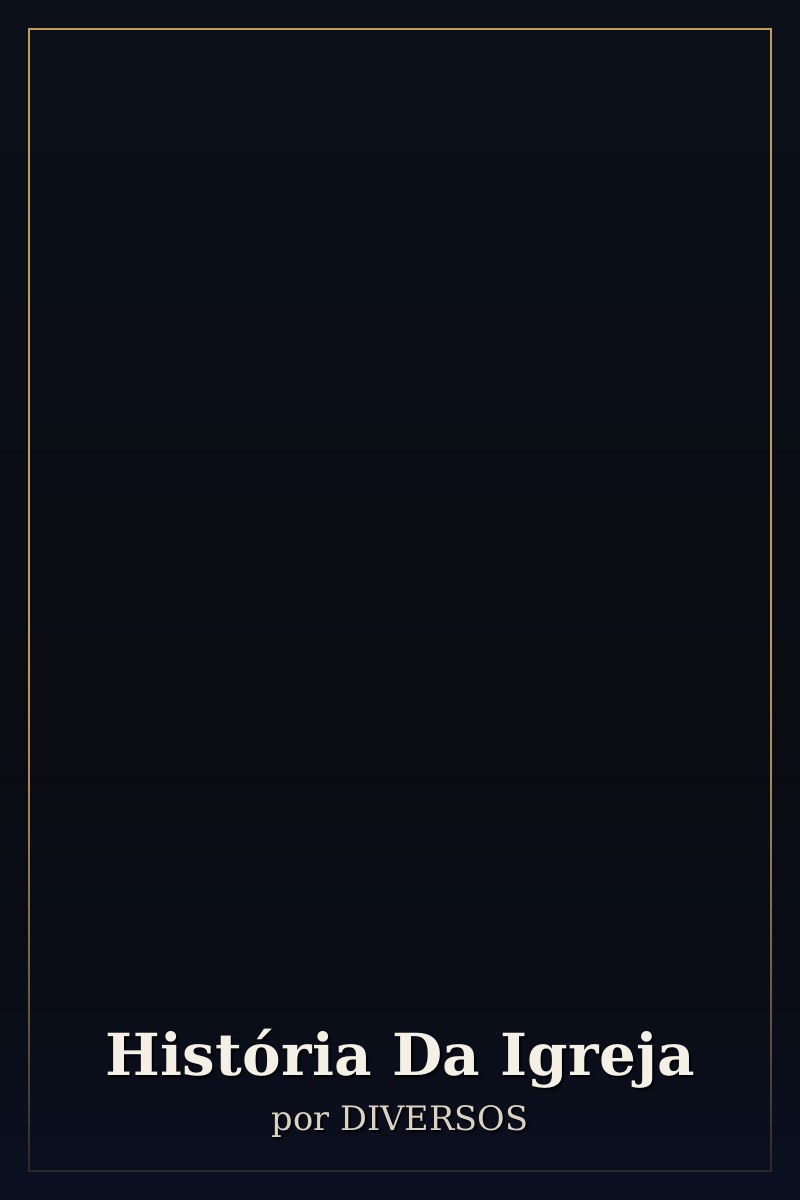 História Da Igreja

por DIVERSOS