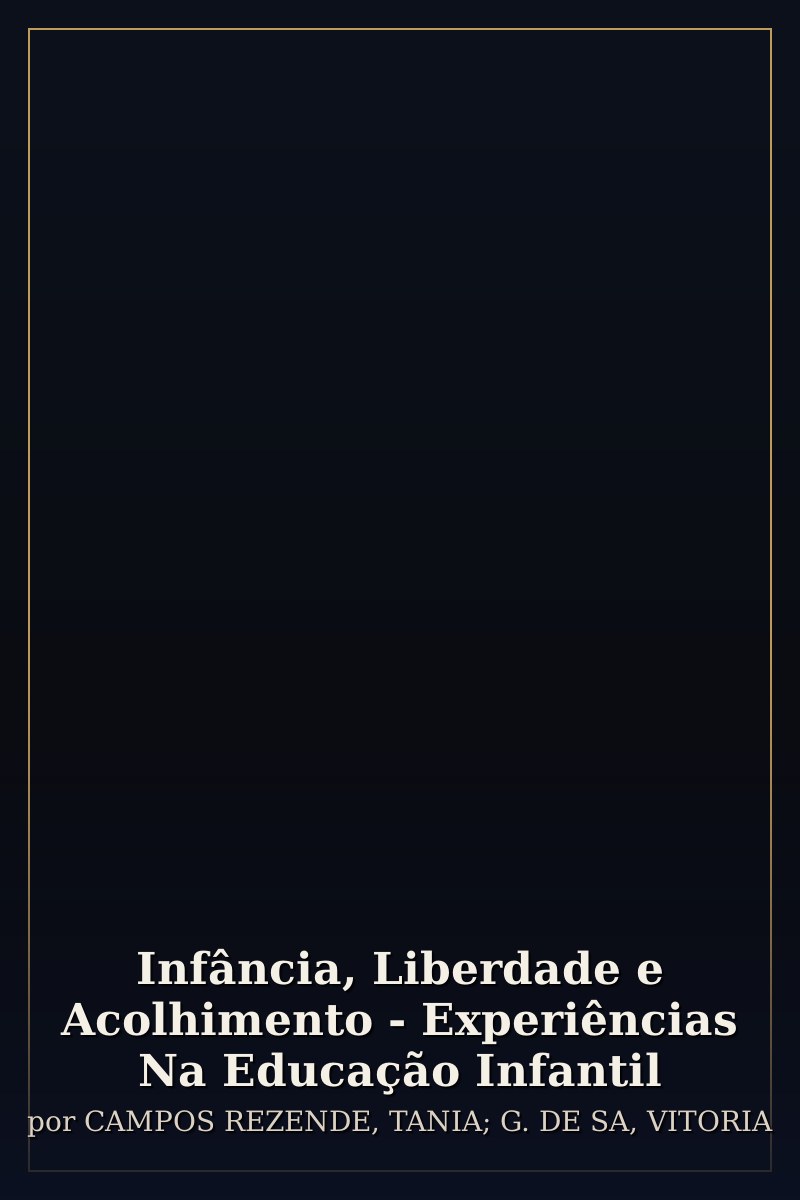 Infância, Liberdade e Acolhimento - Experiências Na Educação Infantil

por CAMPOS REZENDE, TANIA; G. DE SA, VITORIA