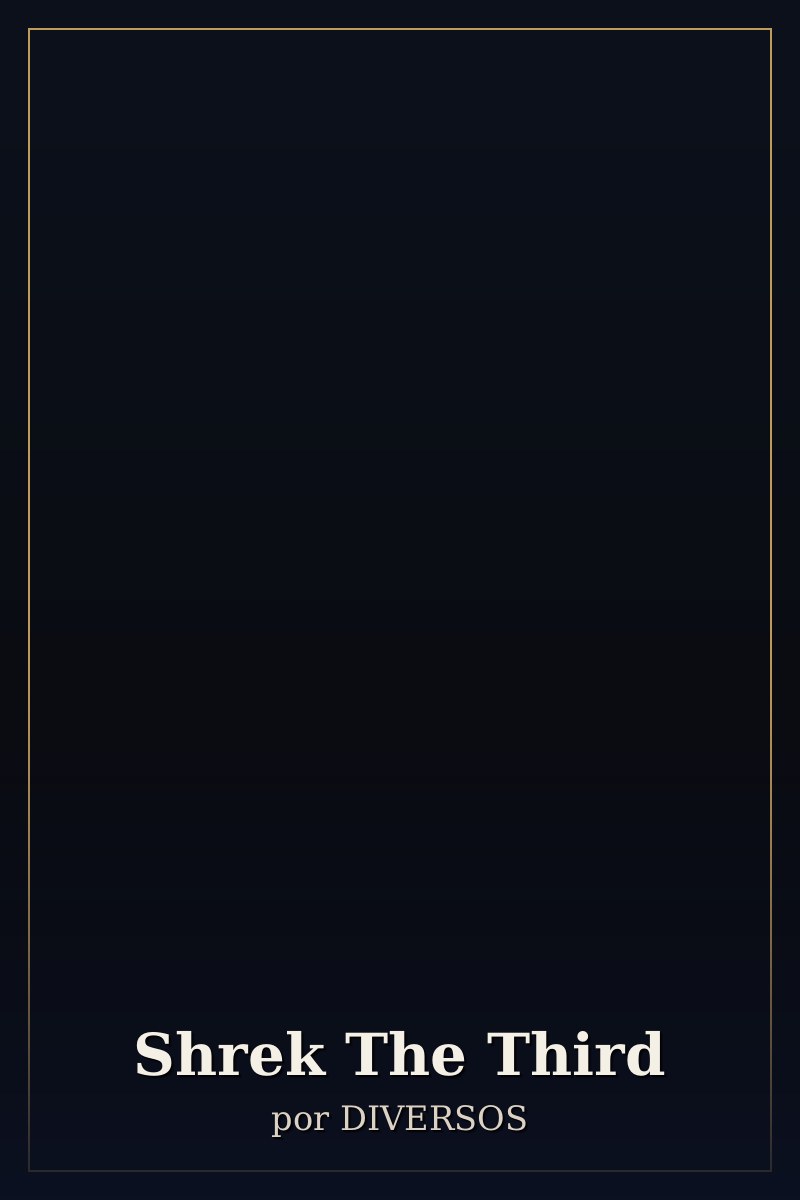 Shrek The Third

por DIVERSOS