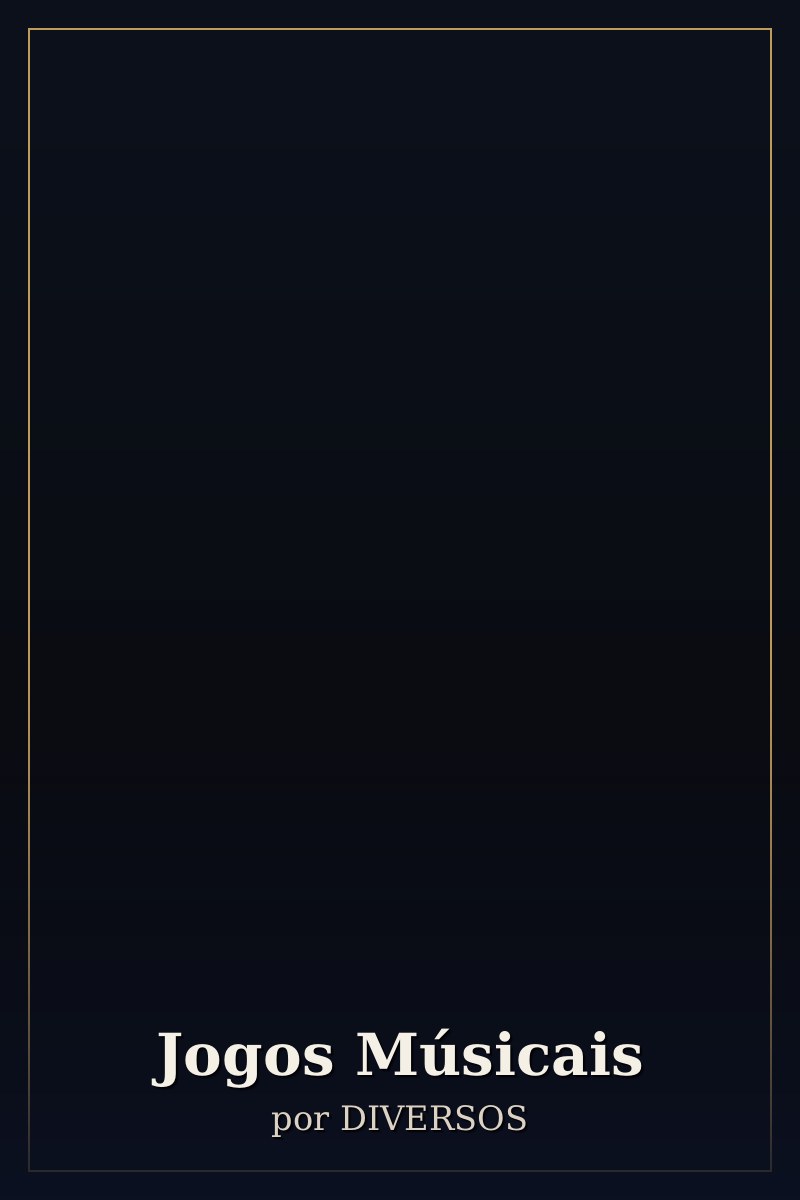 Jogos Músicais

por DIVERSOS