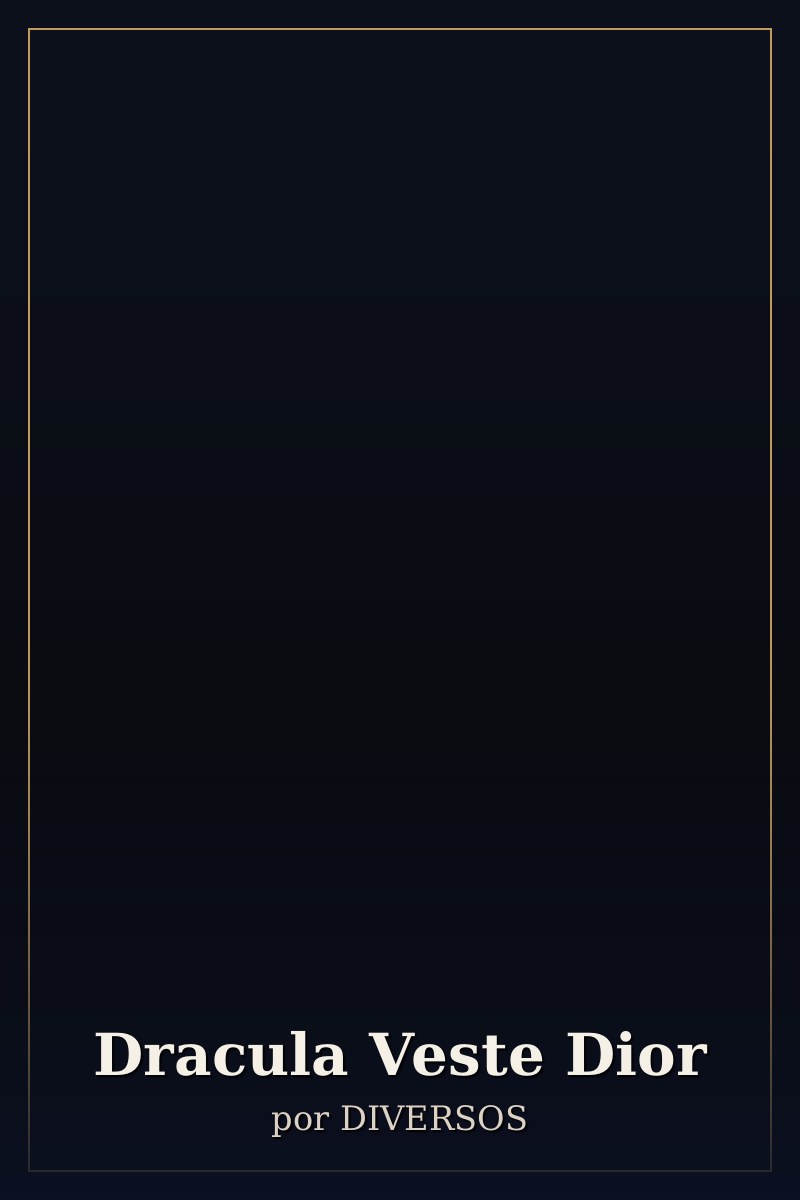 Dracula Veste Dior

por DIVERSOS