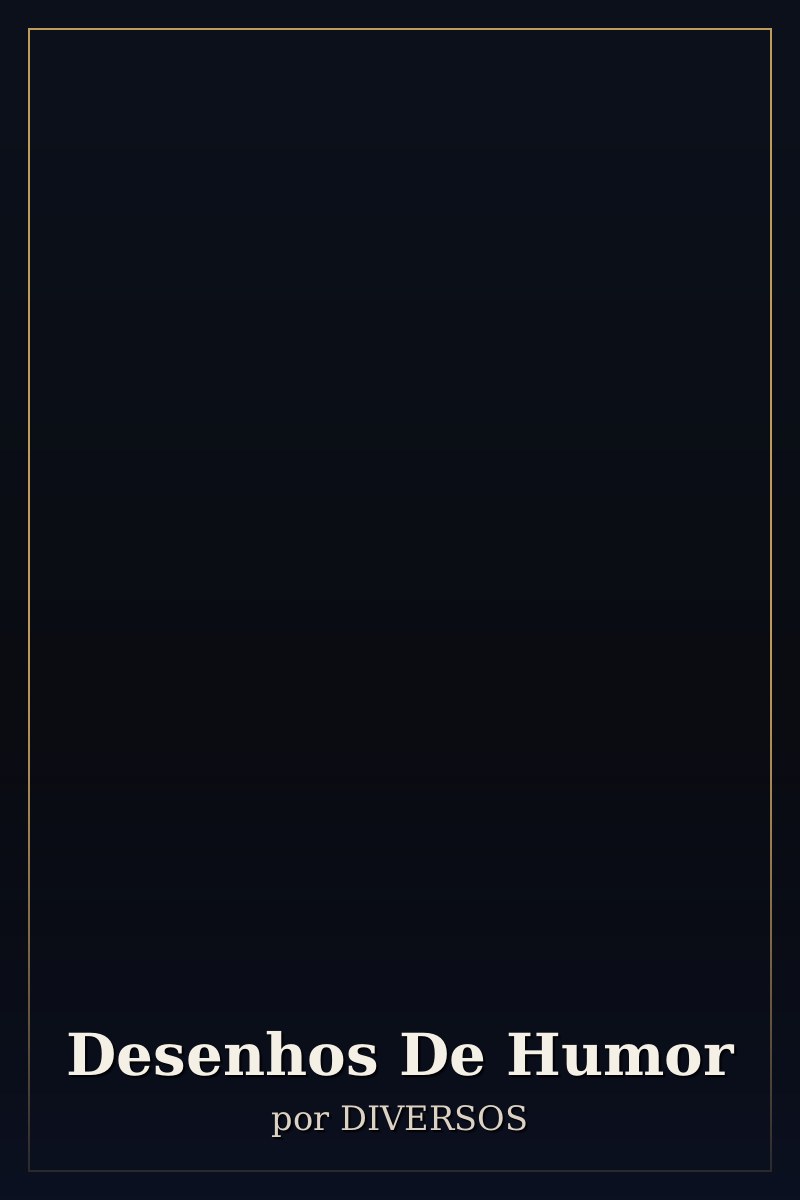 Desenhos De Humor
por DIVERSOS