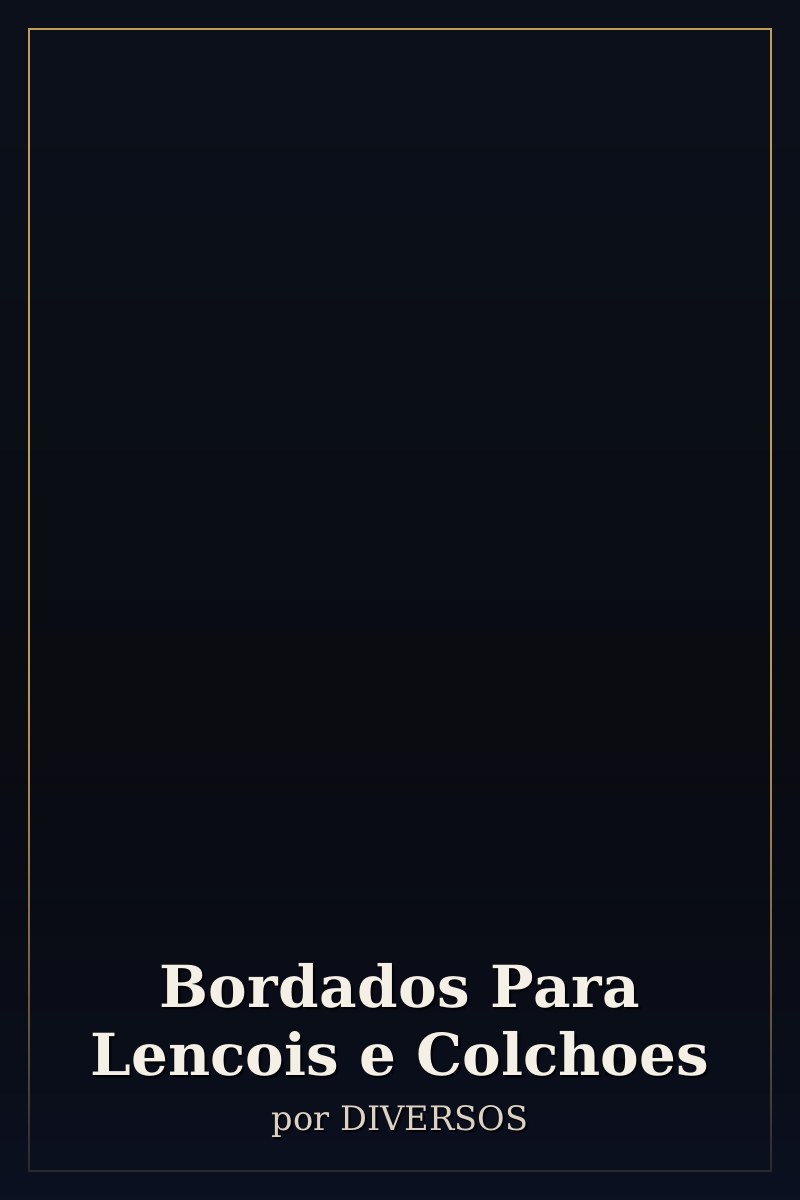 Bordados Para Lencois e Colchoes

por DIVERSOS