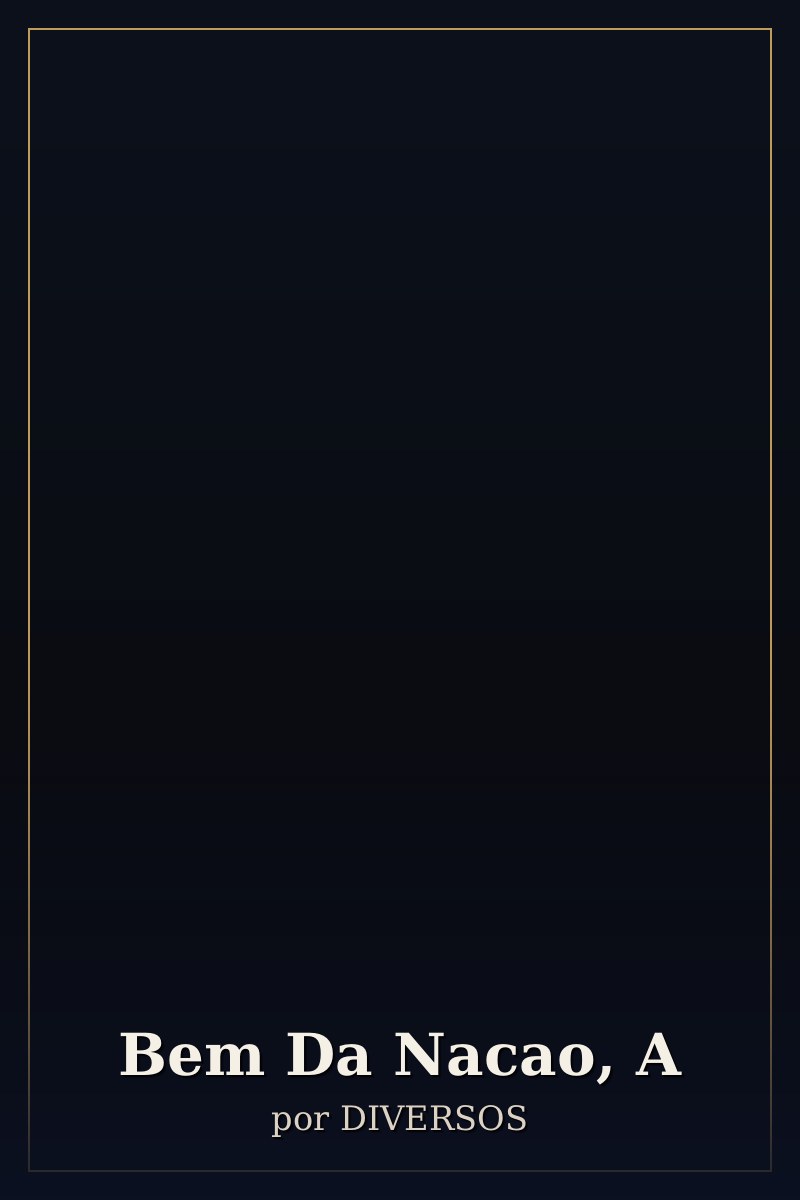 Bem Da Nacao, A
por DIVERSOS