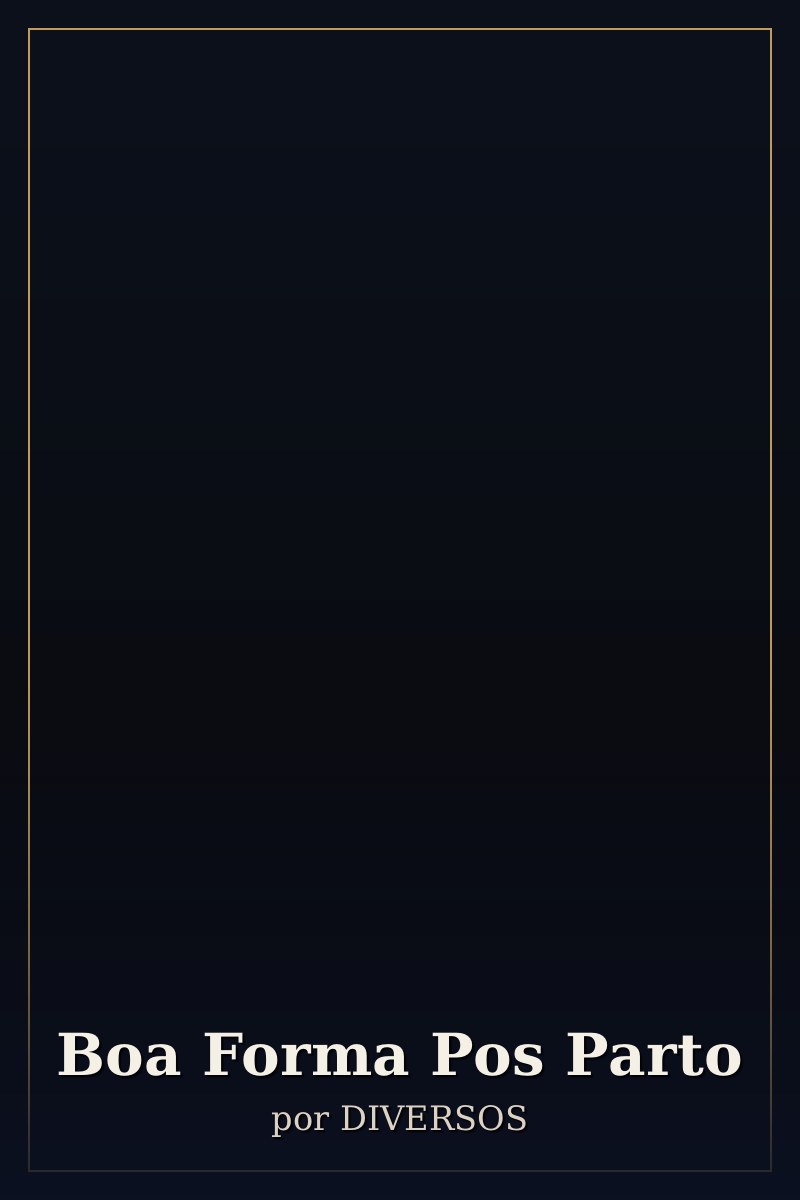 Boa Forma Pos Parto

por DIVERSOS