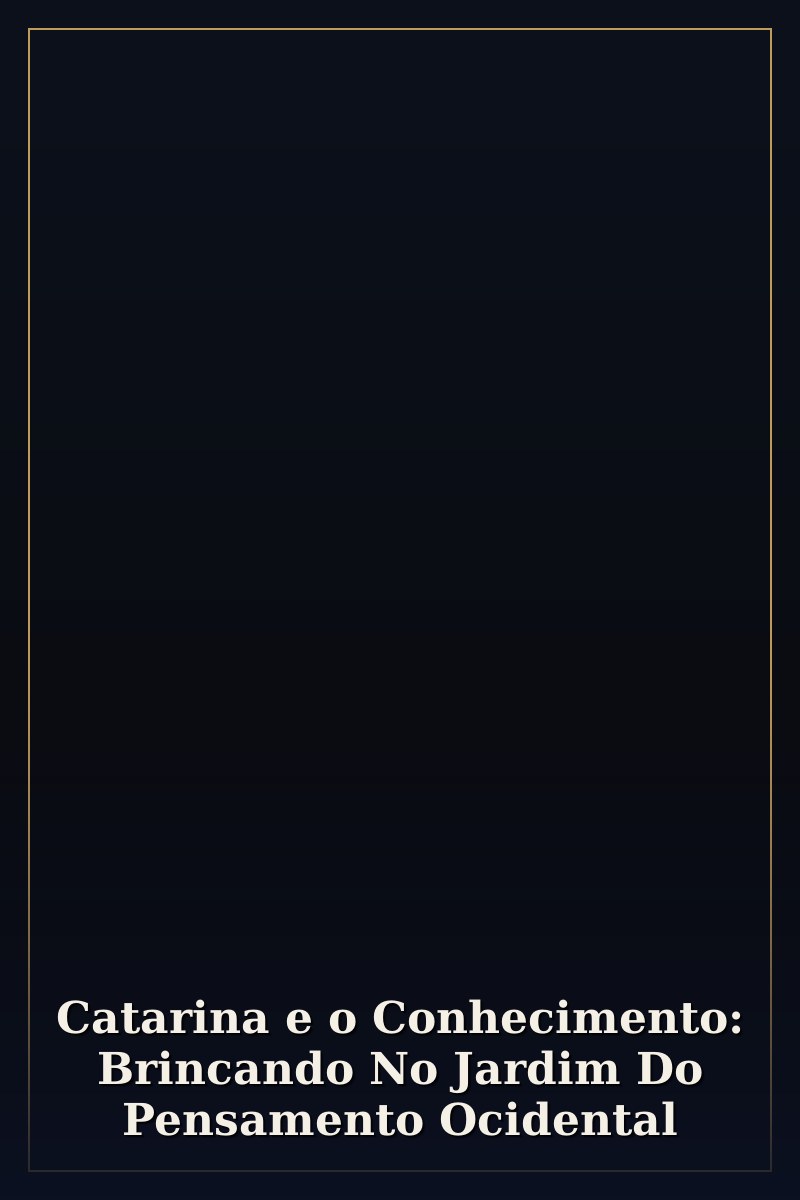 Catarina e o Conhecimento: Brincando No Jardim Do Pensamento Ocidental