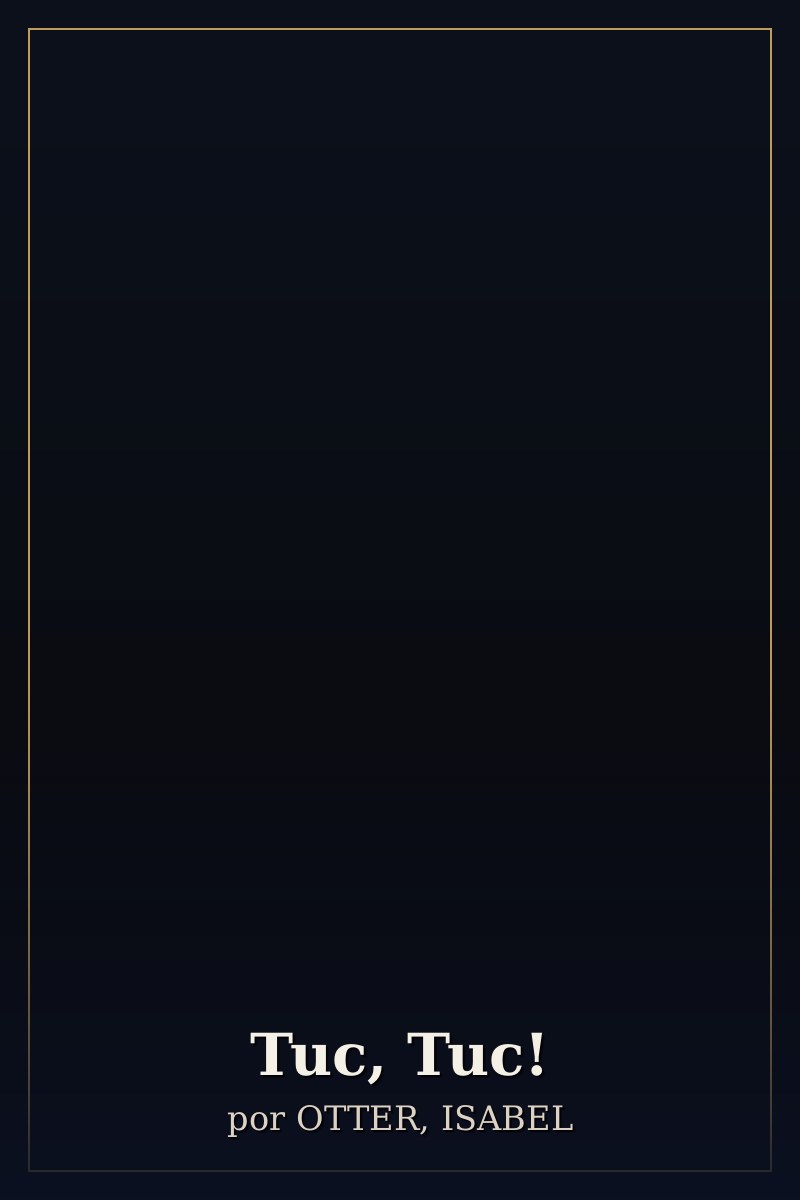 Tuc, Tuc!

por OTTER, ISABEL