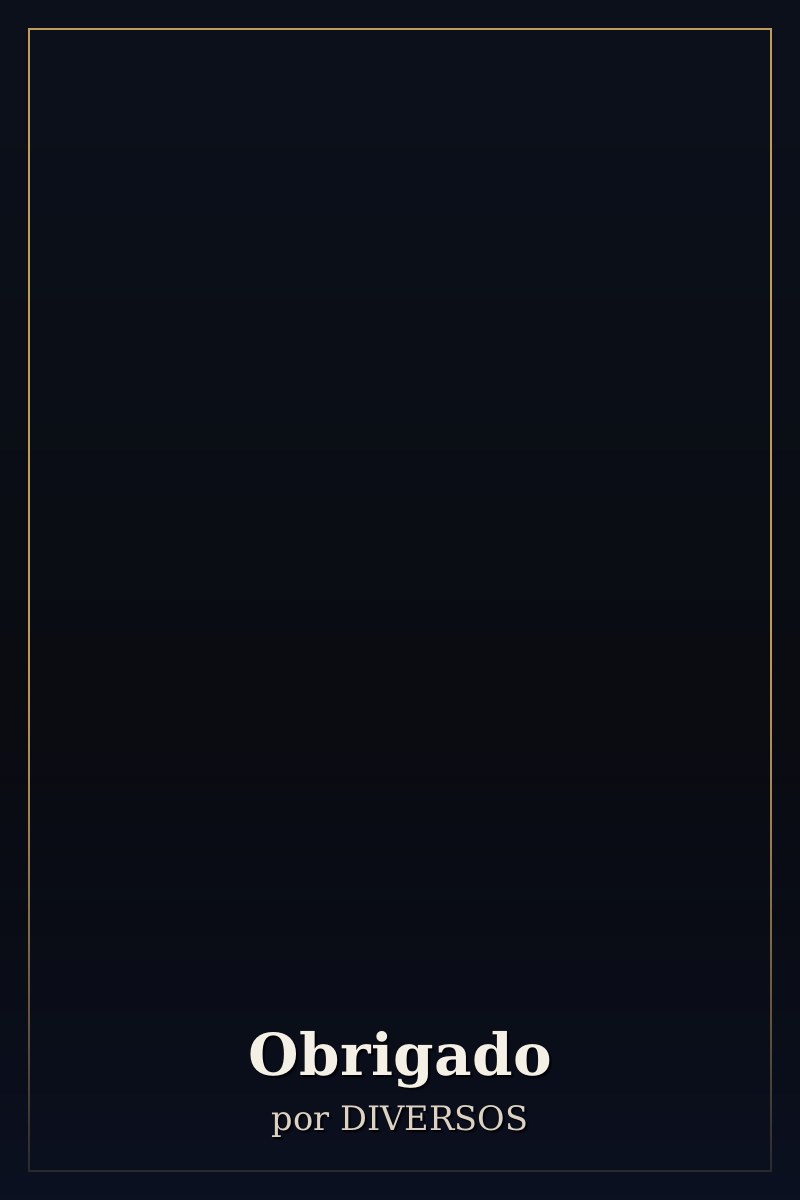 Obrigado

por DIVERSOS