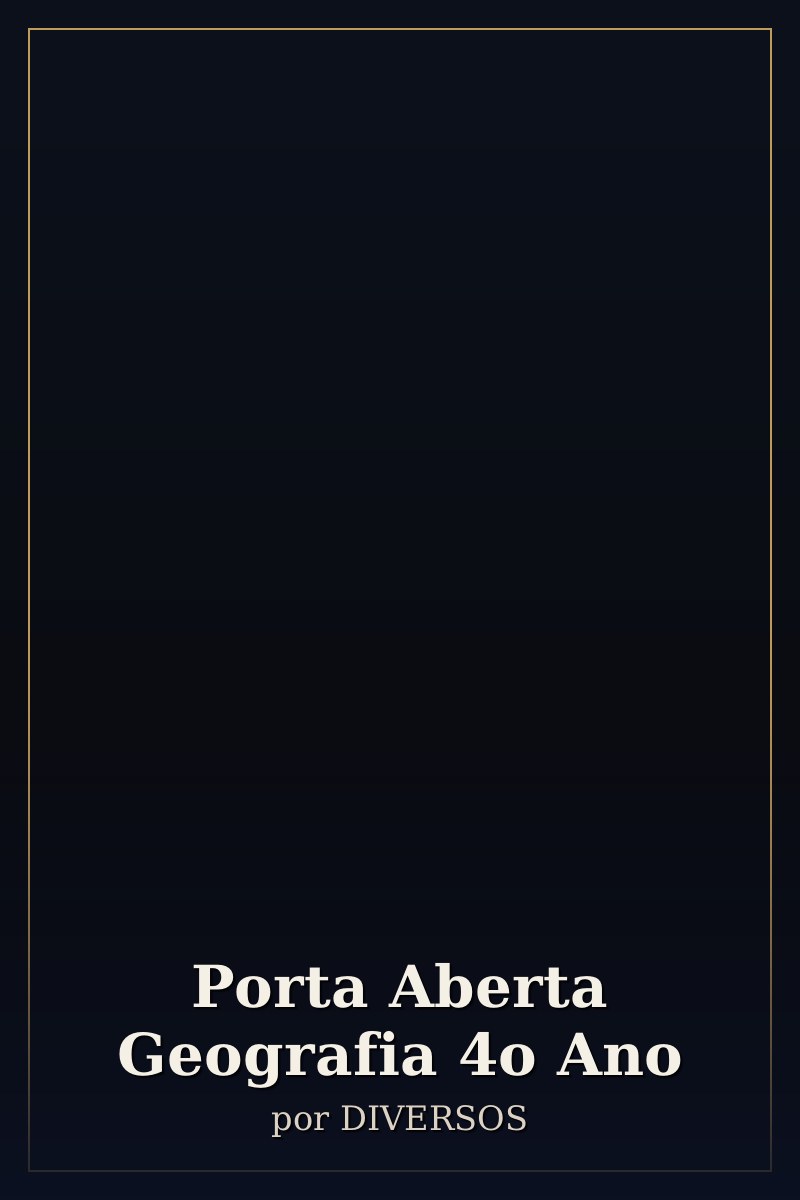 Porta Aberta
Geografia 4o Ano
por DIVERSOS