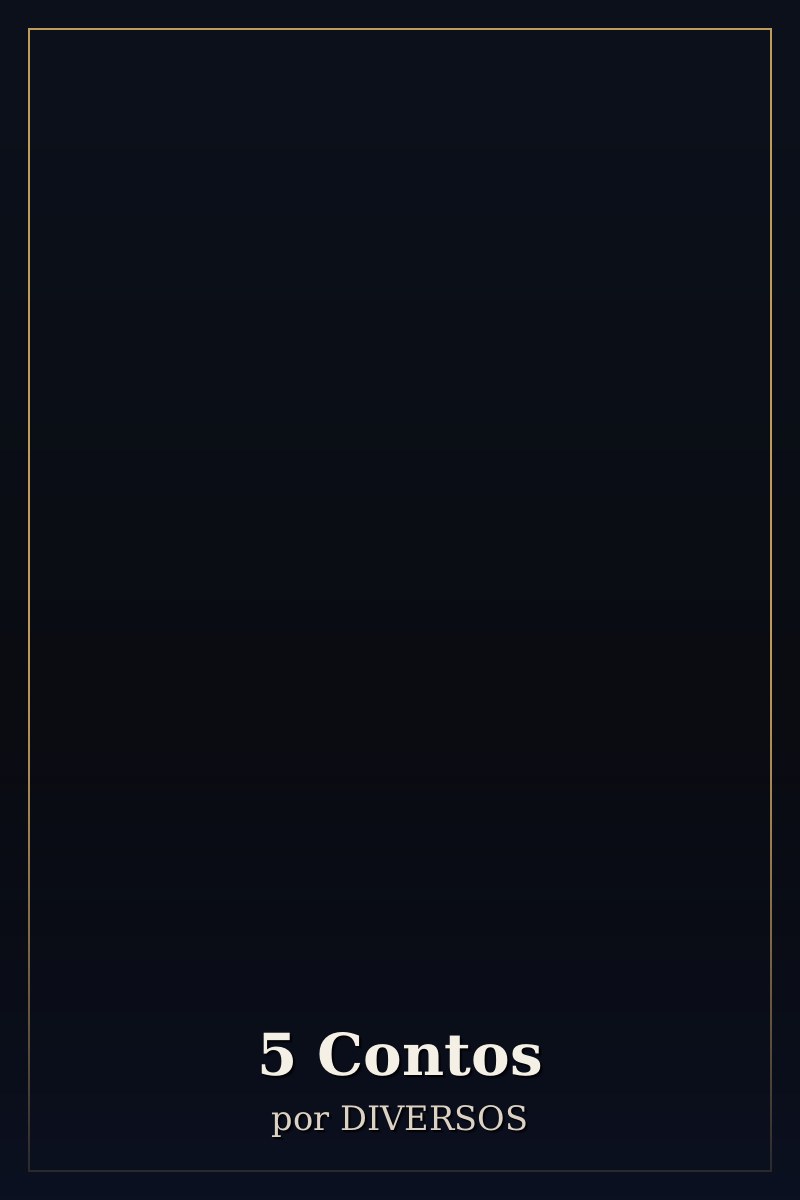 5 Contos

por DIVERSOS