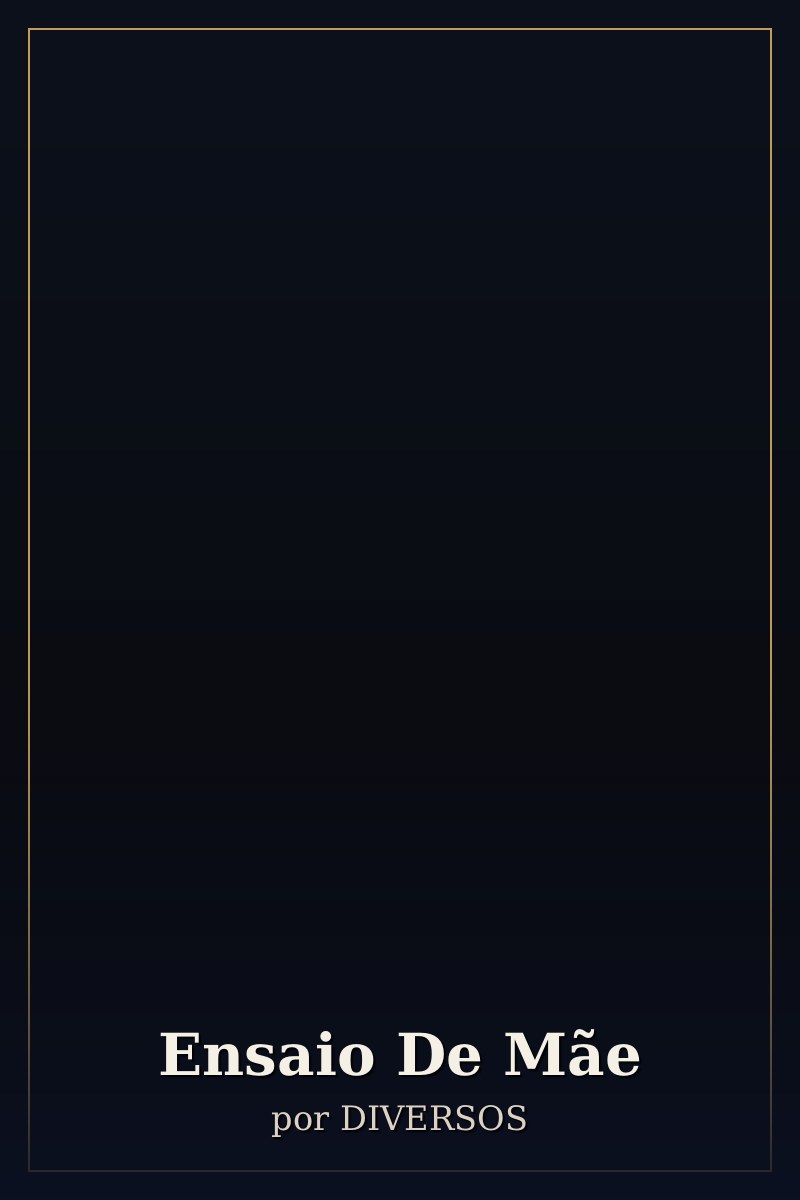 Ensaio De Mãe

por DIVERSOS