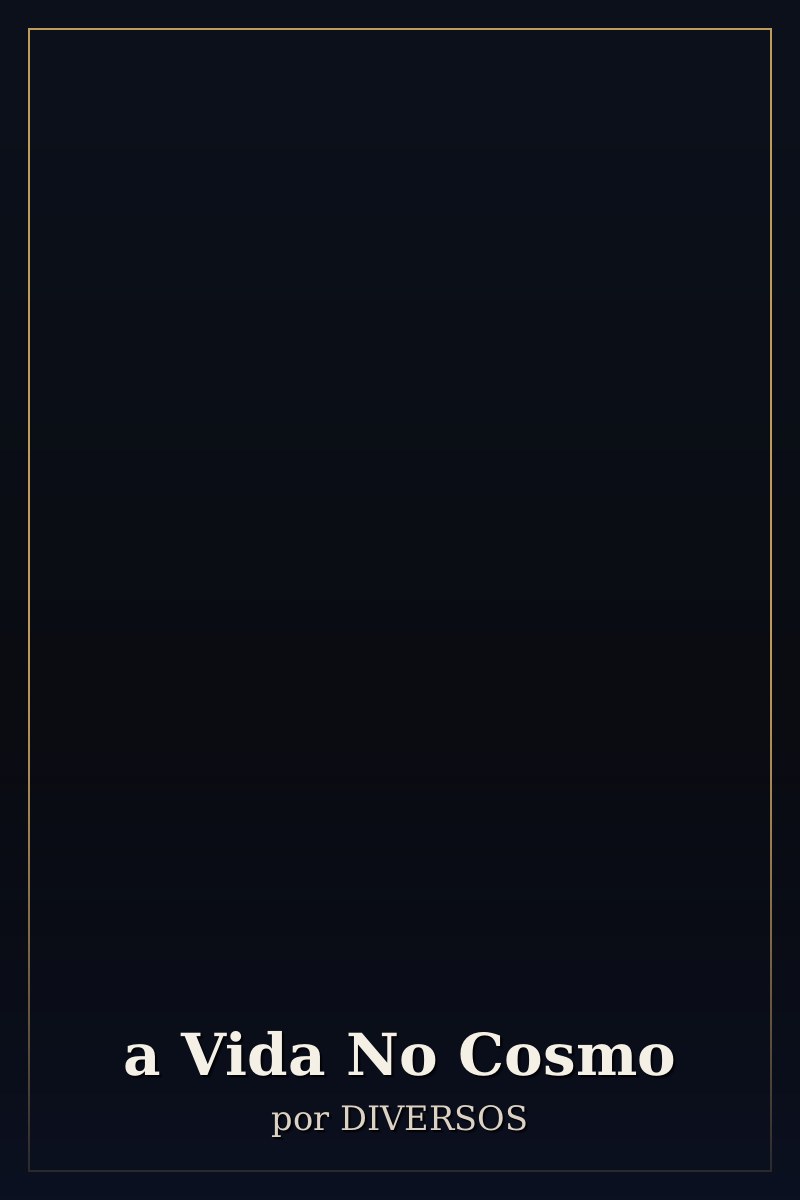 a Vida No Cosmo
por DIVERSOS