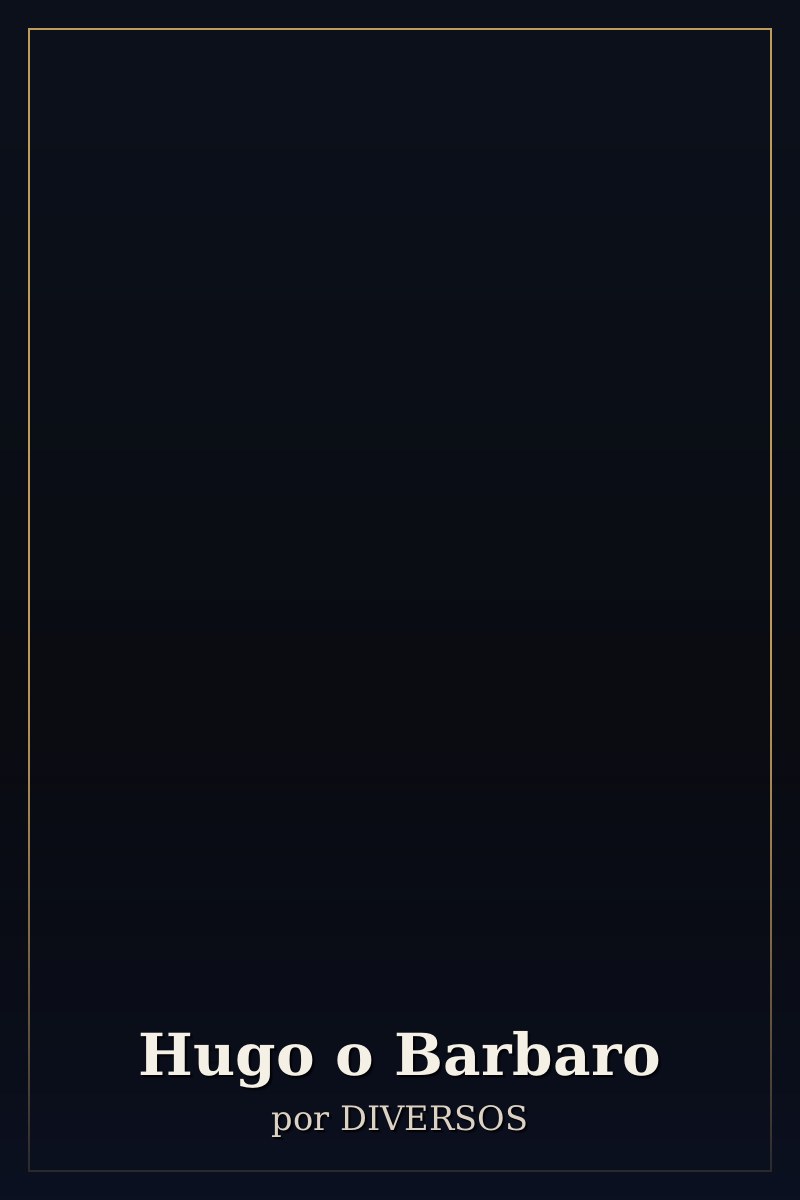 Hugo o Barbaro

por DIVERSOS