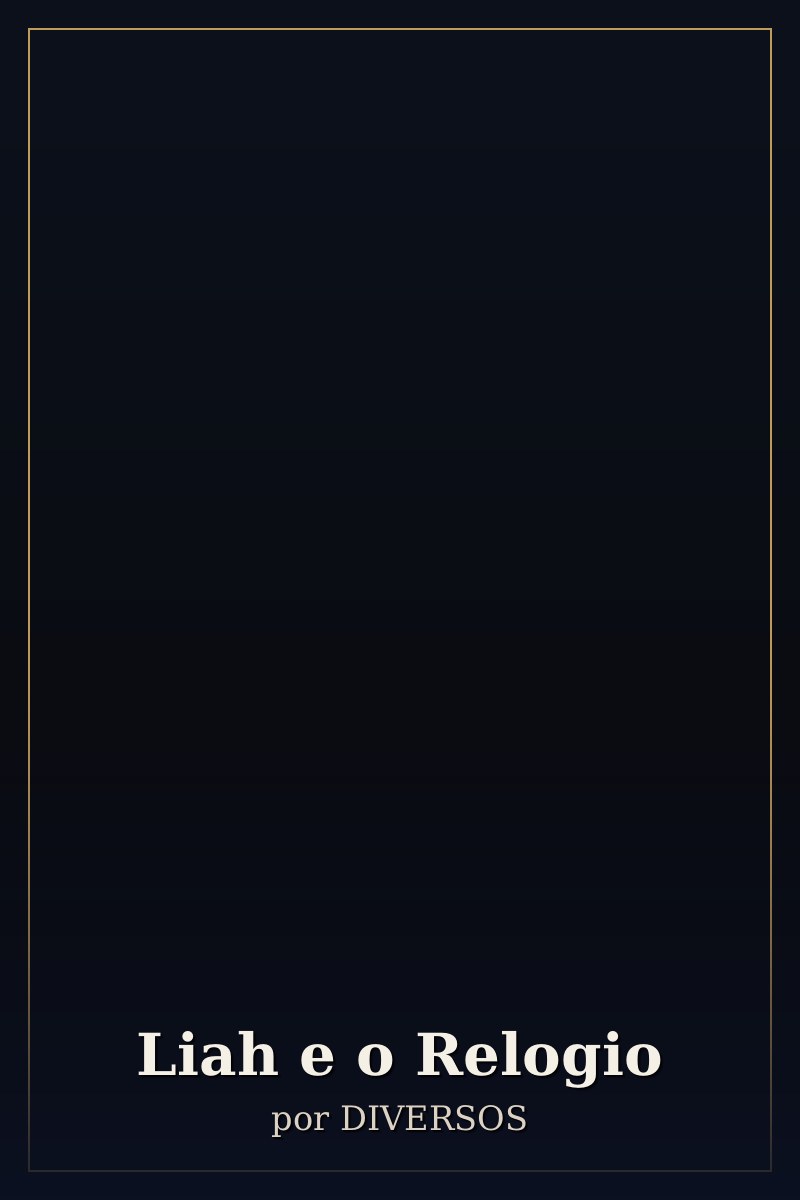 Liah e o Relogio

por DIVERSOS