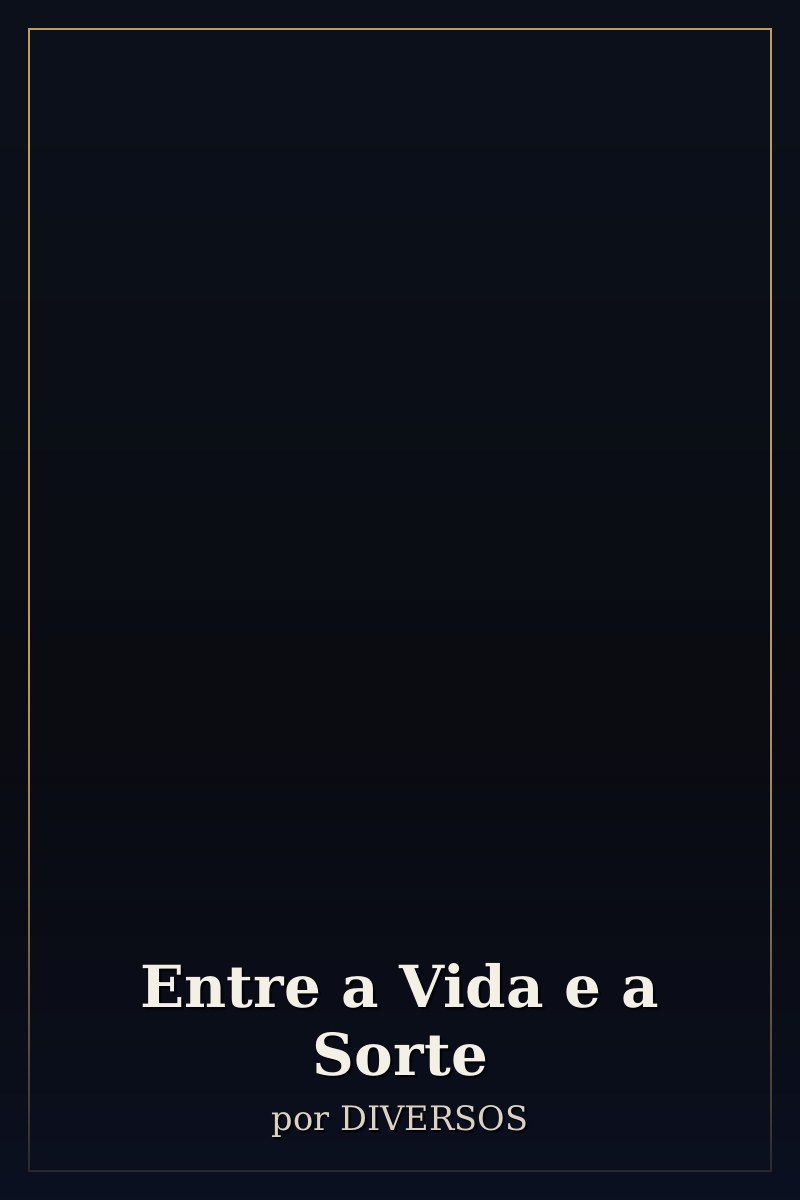 Entre a Vida e a Sorte
por DIVERSOS