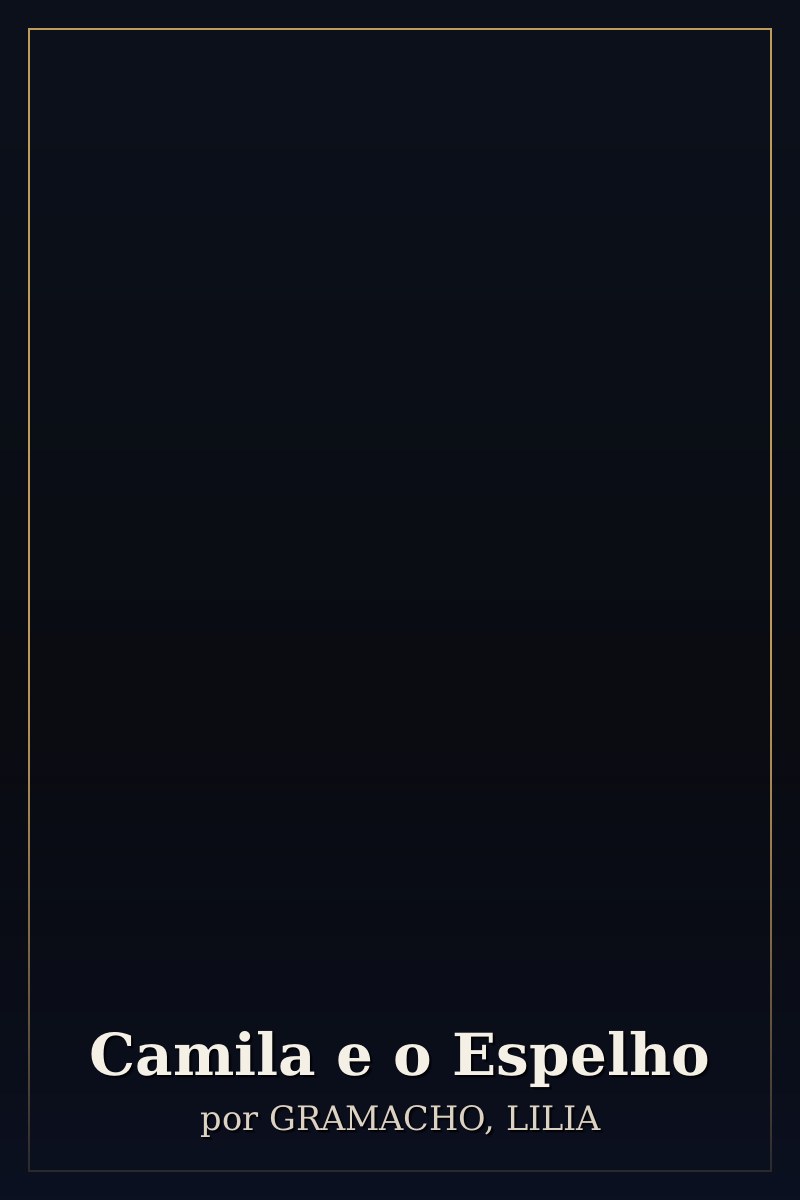 Camila e o Espelho
por GRAMACHO, LILIA