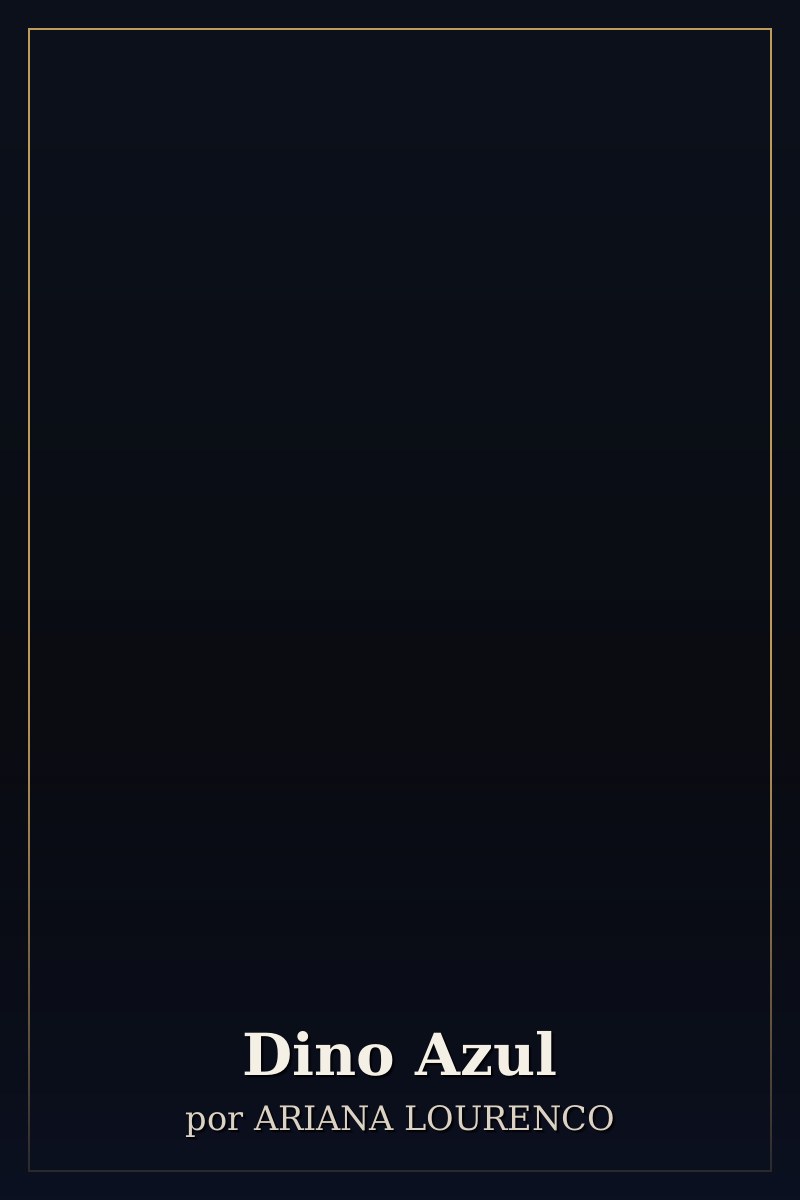 Dino Azul

por ARIANA LOURENCO