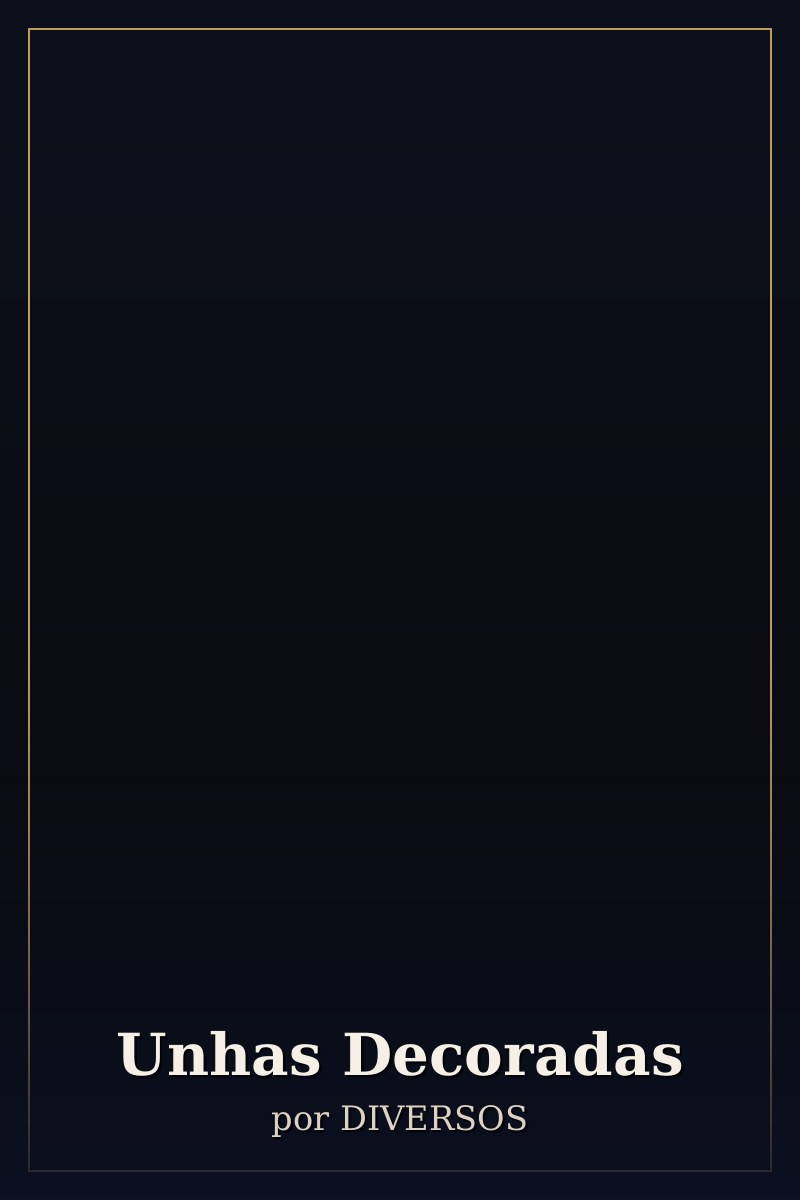 Unhas Decoradas

por DIVERSOS