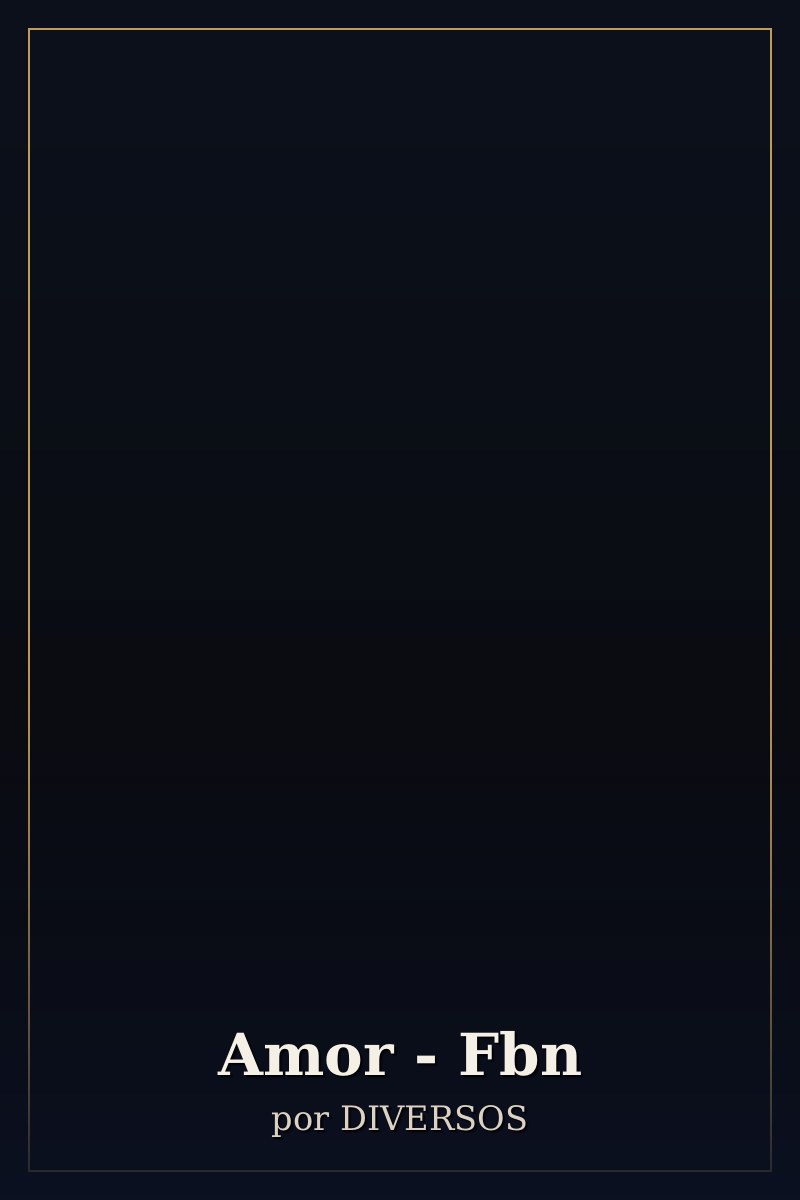 Amor - Fbn

por DIVERSOS