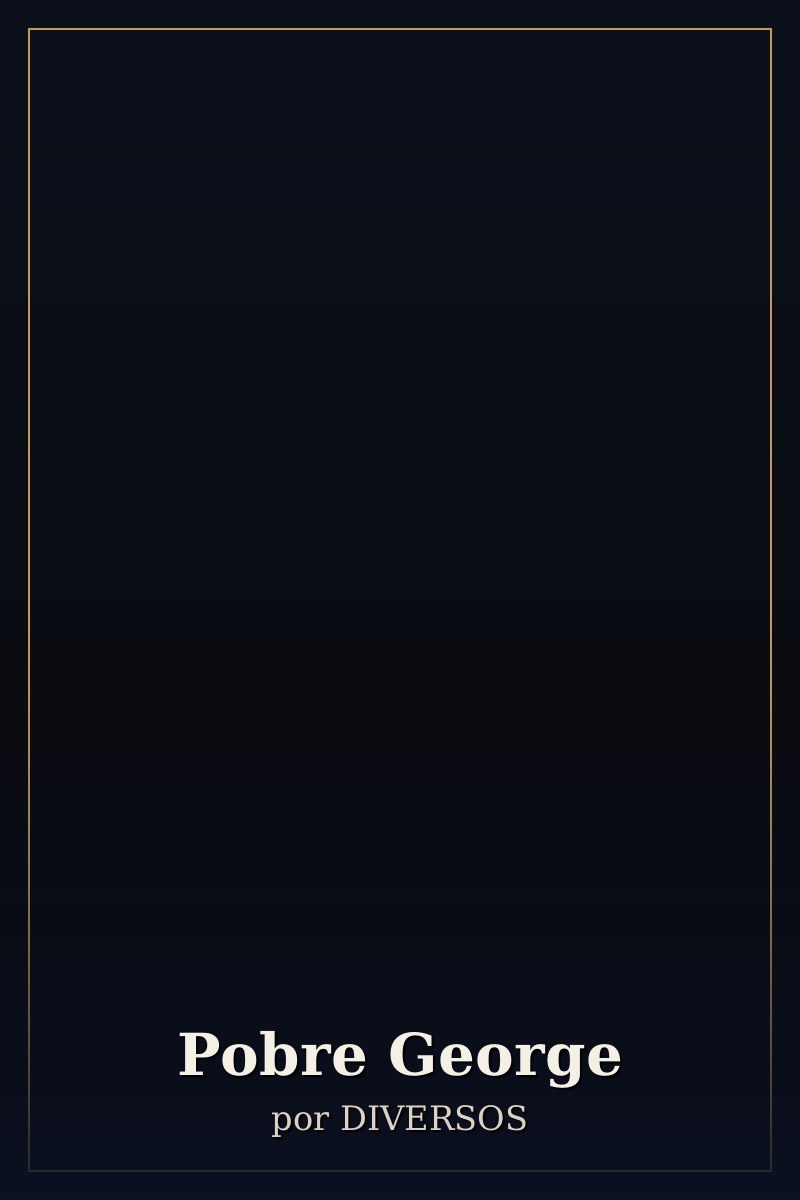 Pobre George

por DIVERSOS