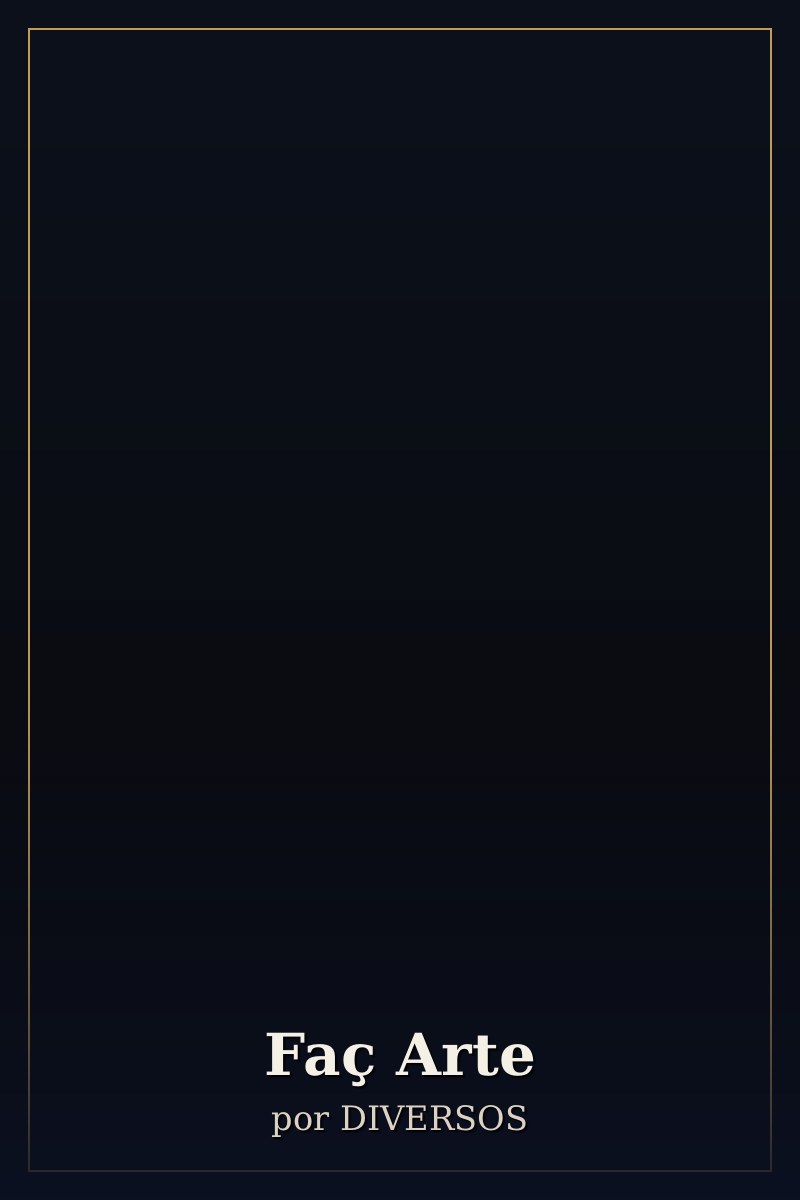 Faç Arte

por DIVERSOS