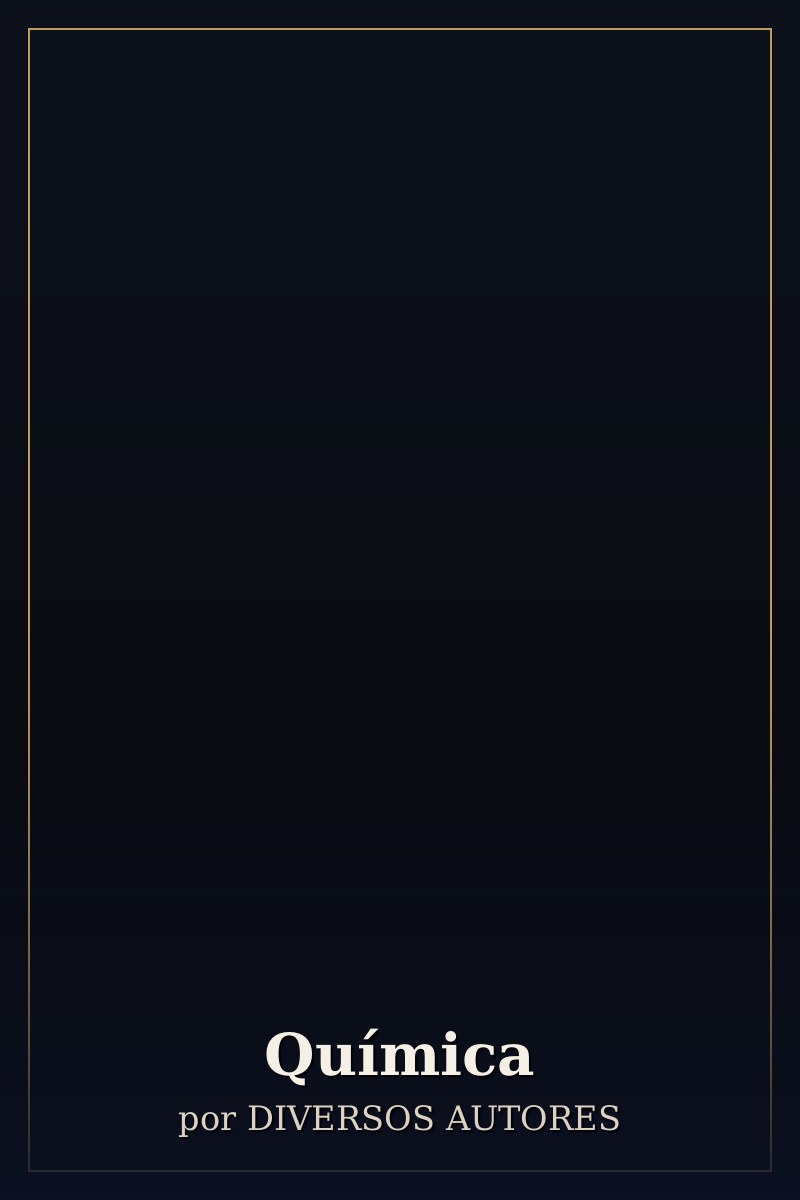 Química
por DIVERSOS AUTORES