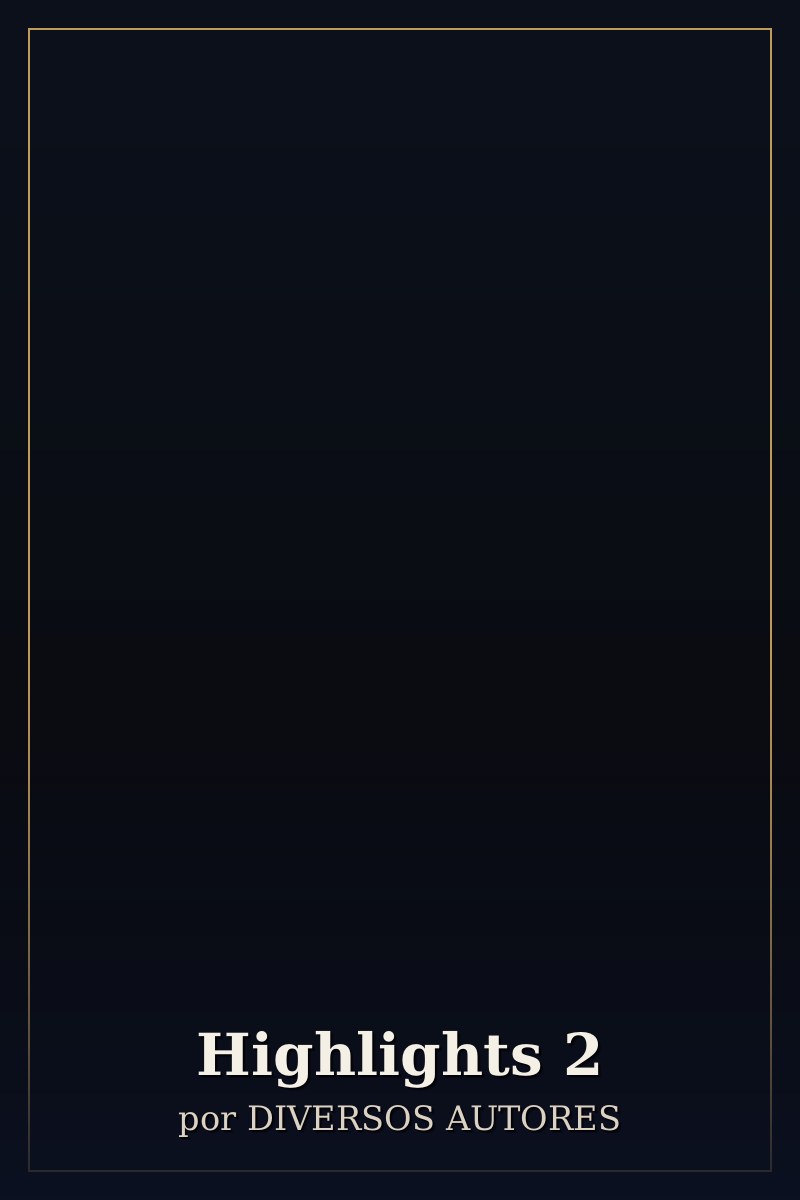 Highlights 2

por DIVERSOS AUTORES