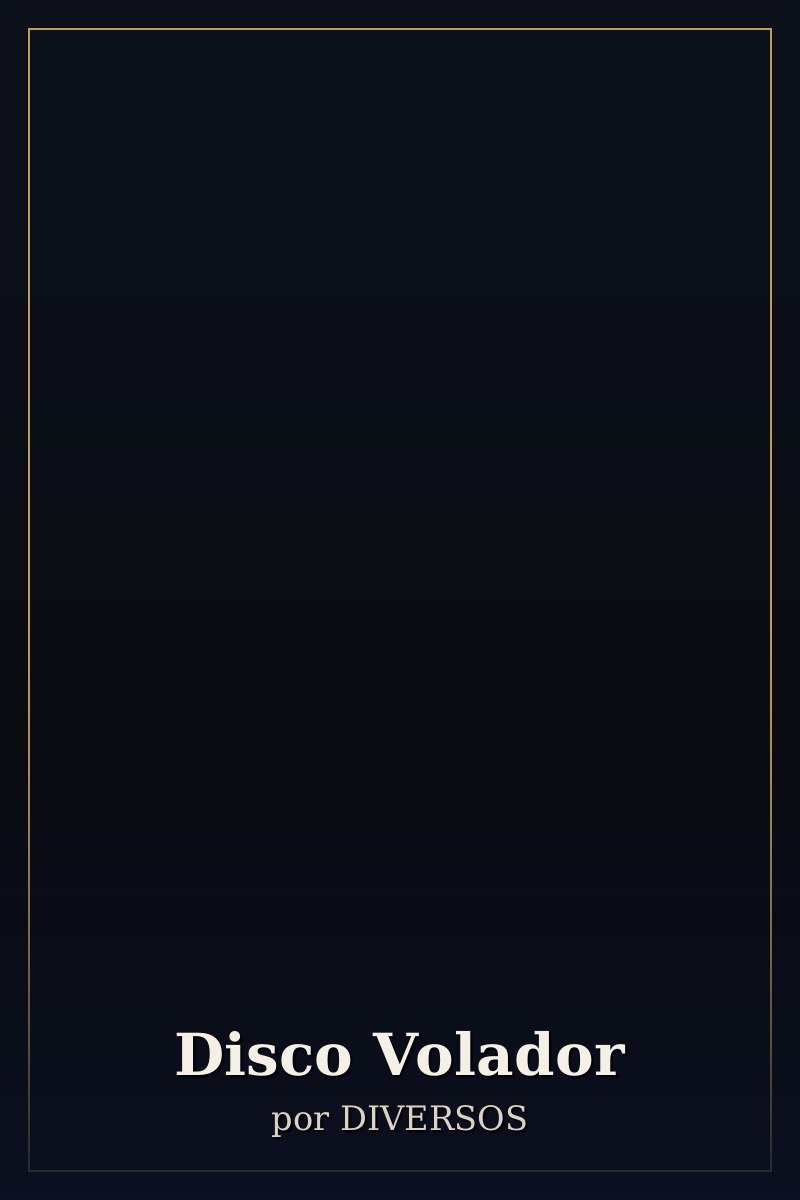 Disco Volador

por DIVERSOS