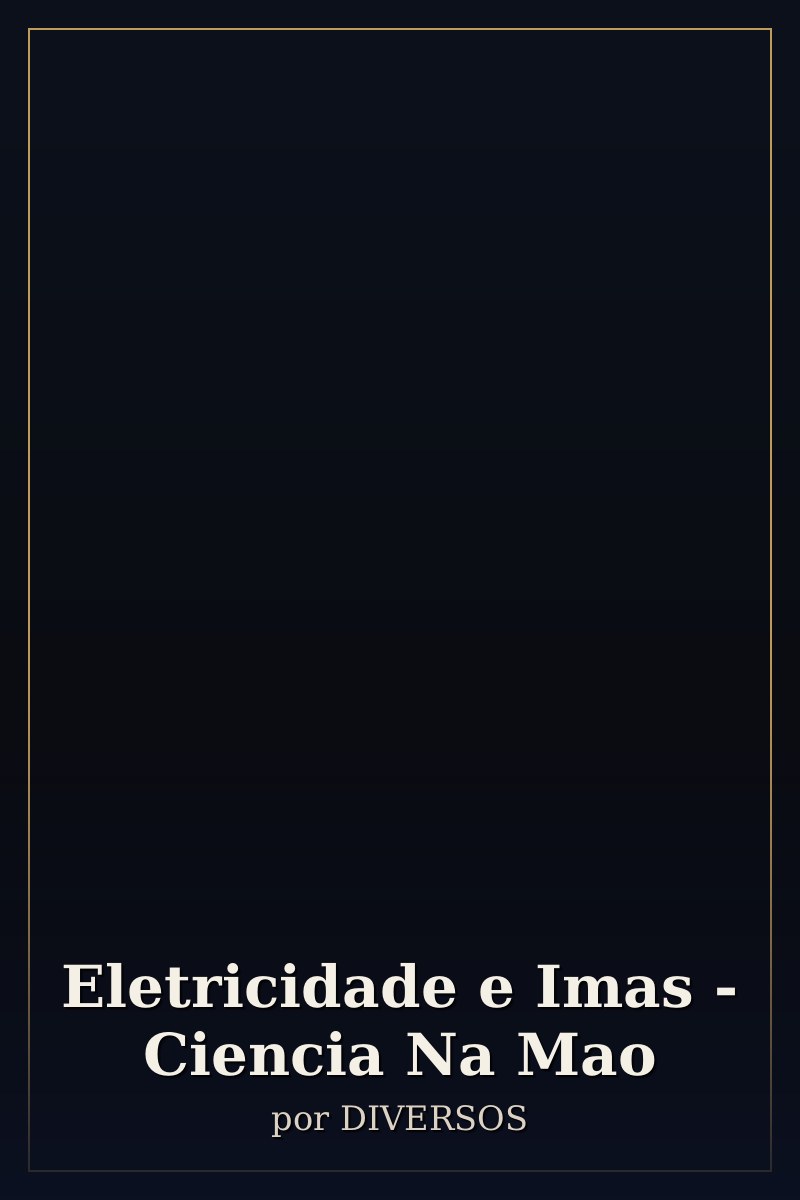 Eletricidade e Imas - Ciencia Na Mao

por DIVERSOS