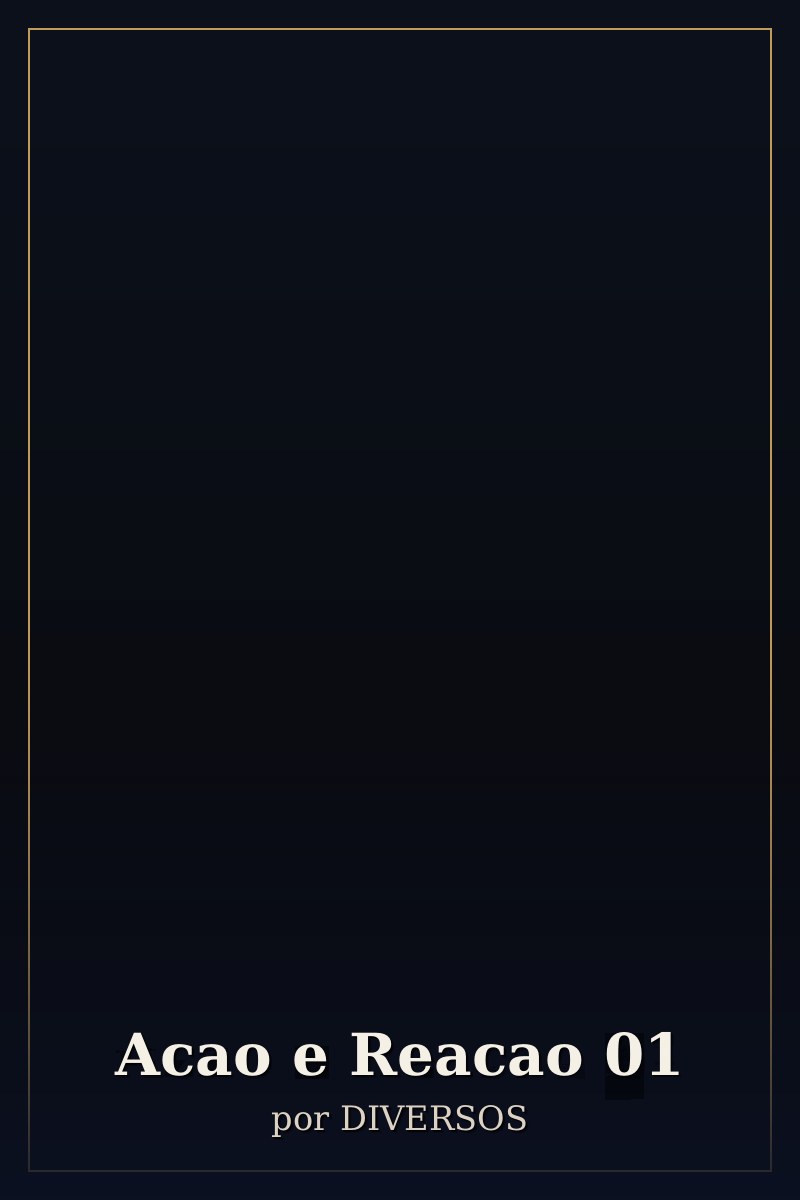 Acao e Reacao 01

por DIVERSOS