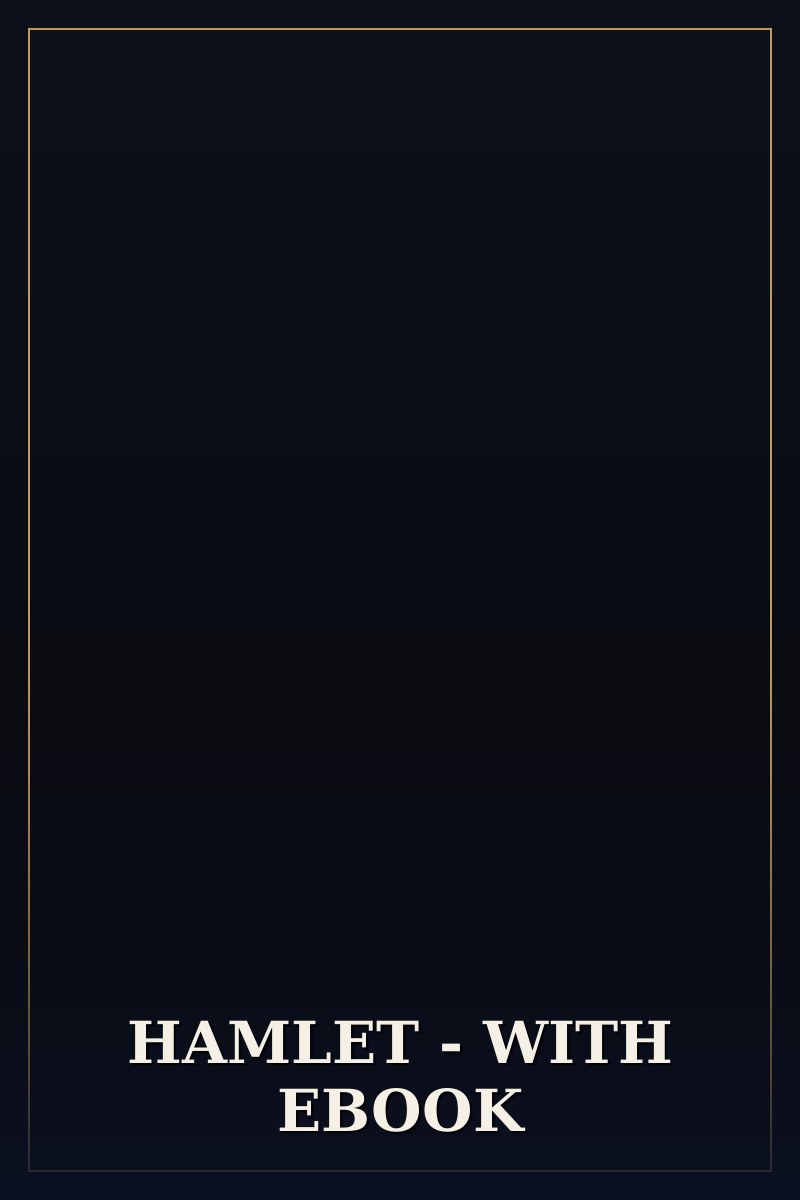 HAMLET - WITH EBOOK