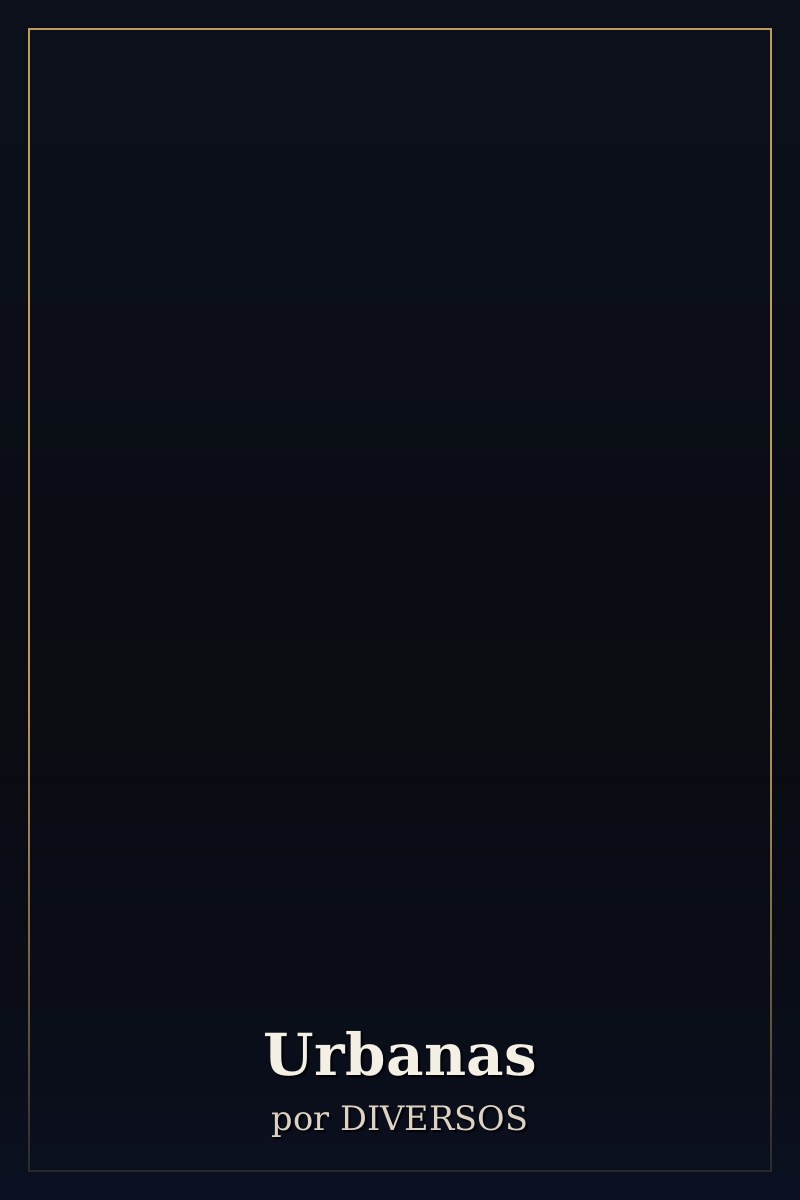 Urbanas
por DIVERSOS