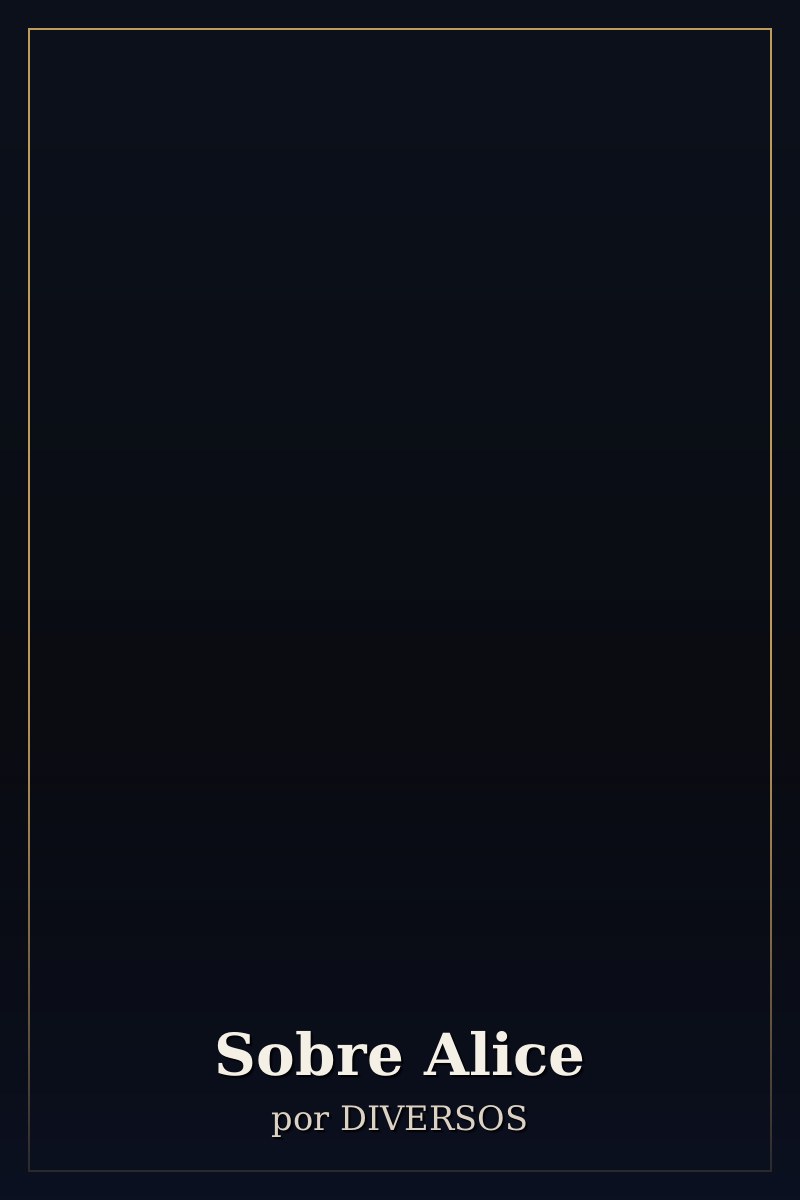 Sobre Alice
por DIVERSOS