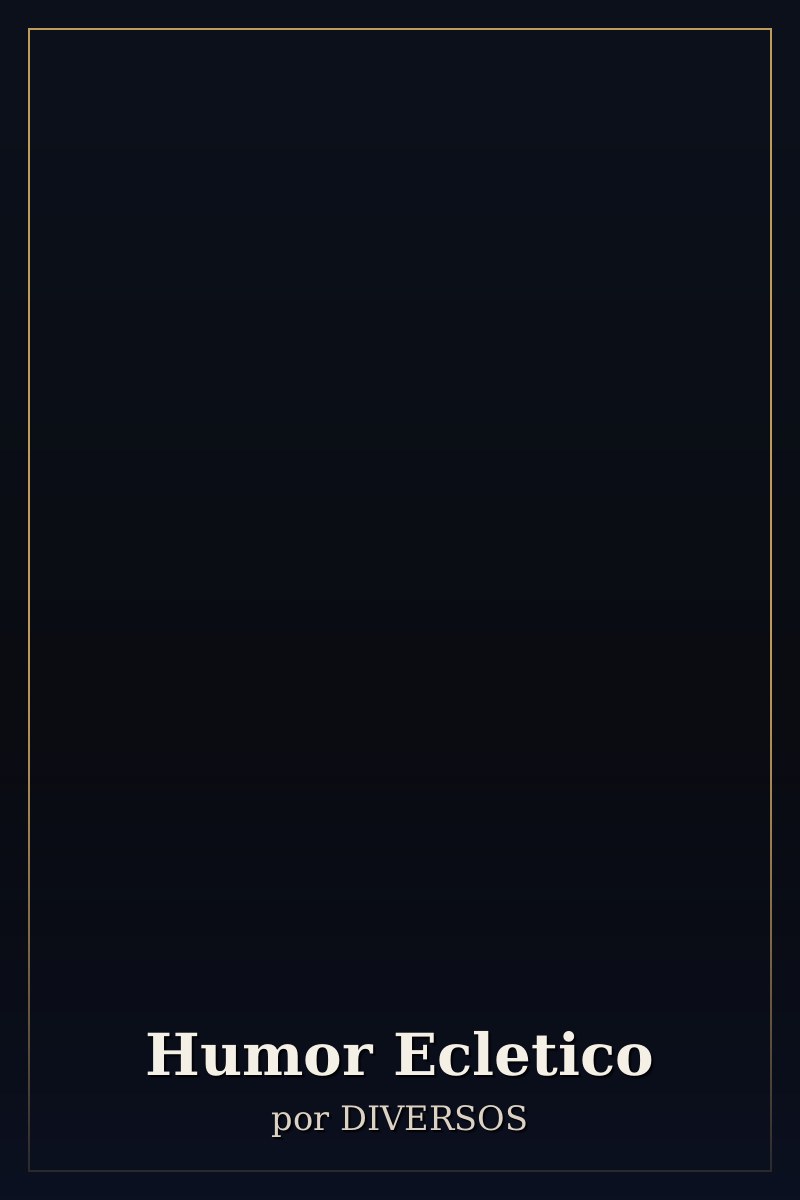 Humor Ecletico

por DIVERSOS