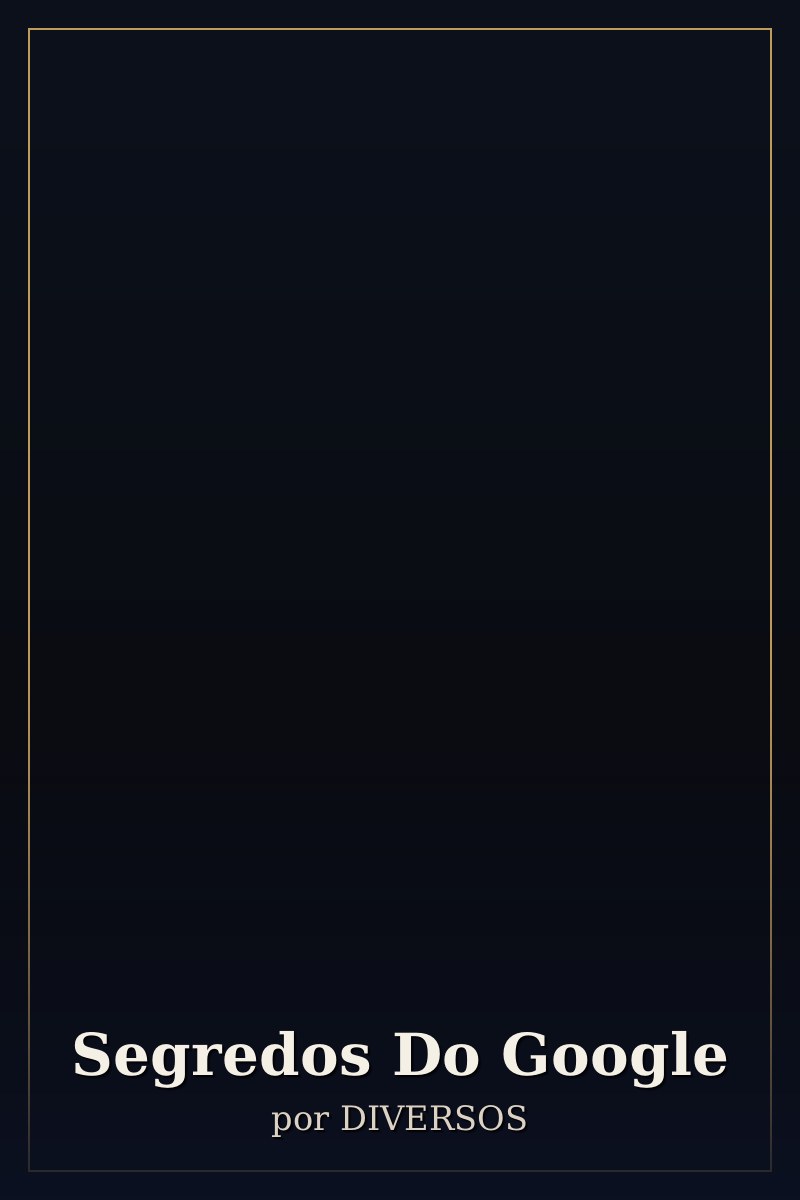 Segredos Do Google

por DIVERSOS