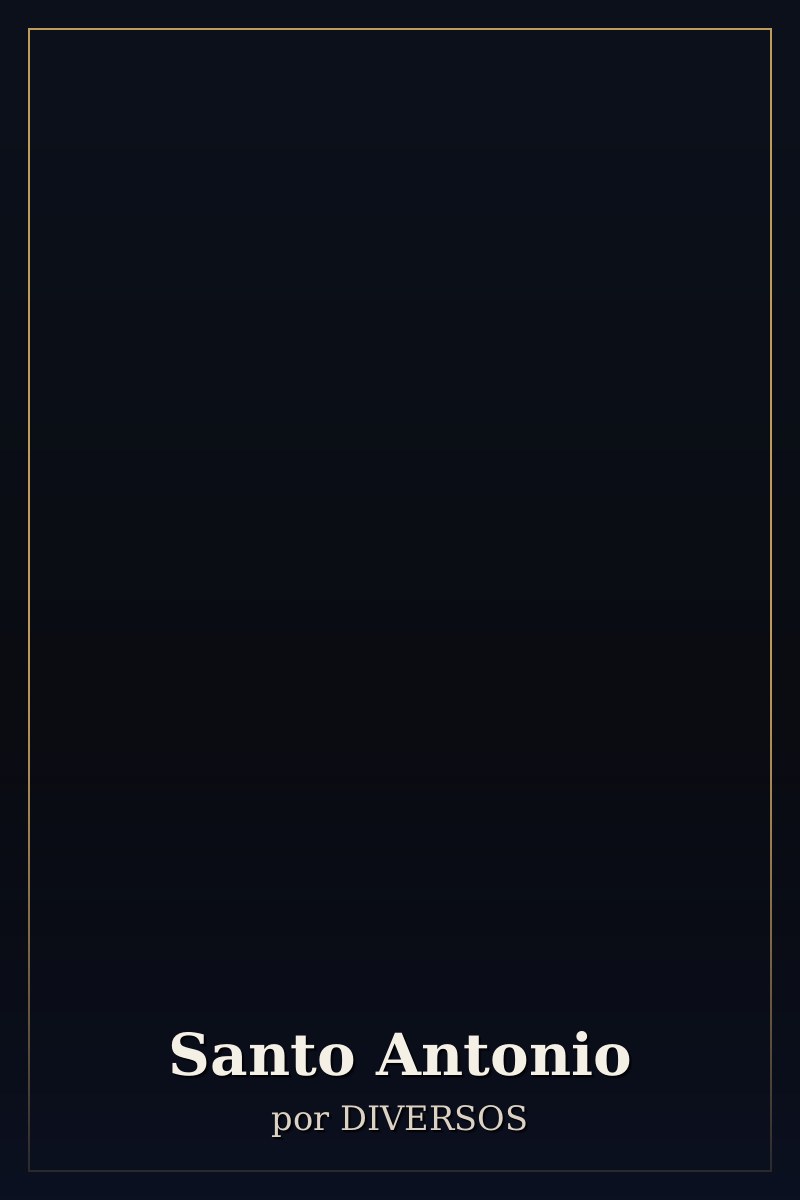 Santo Antonio
por DIVERSOS