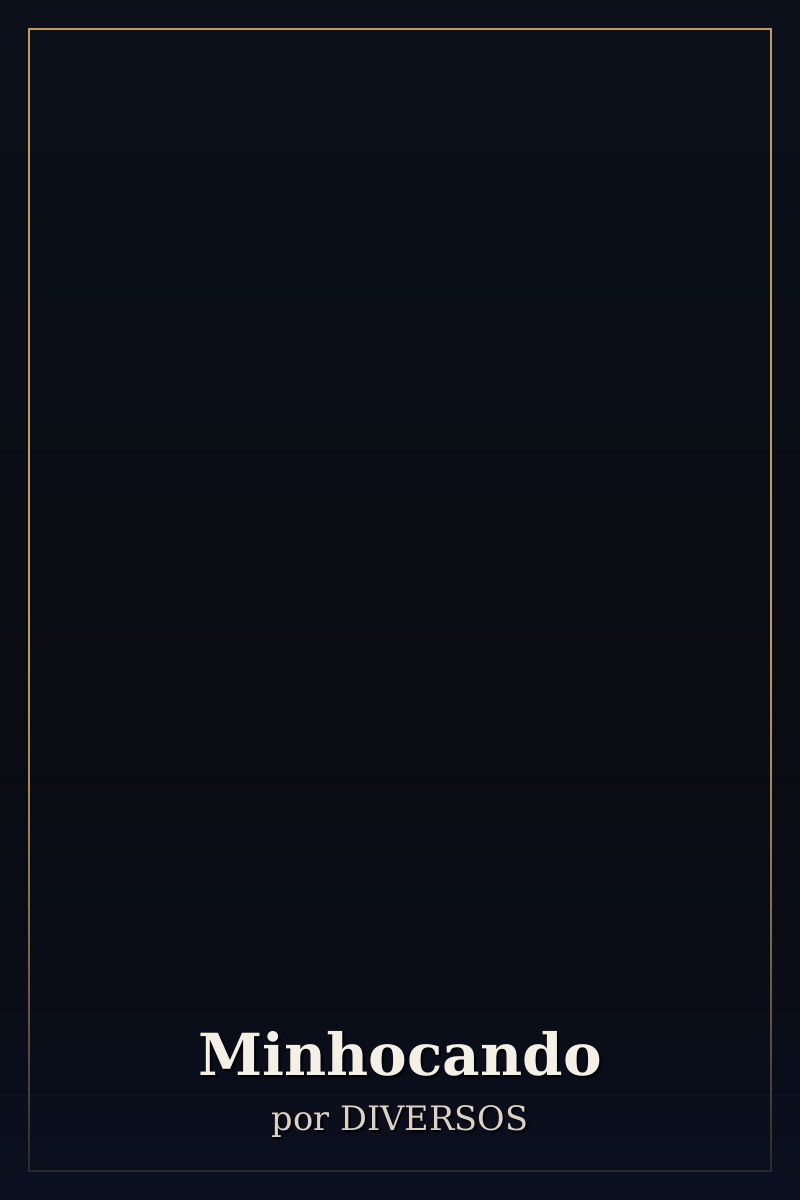 Minhocando

por DIVERSOS