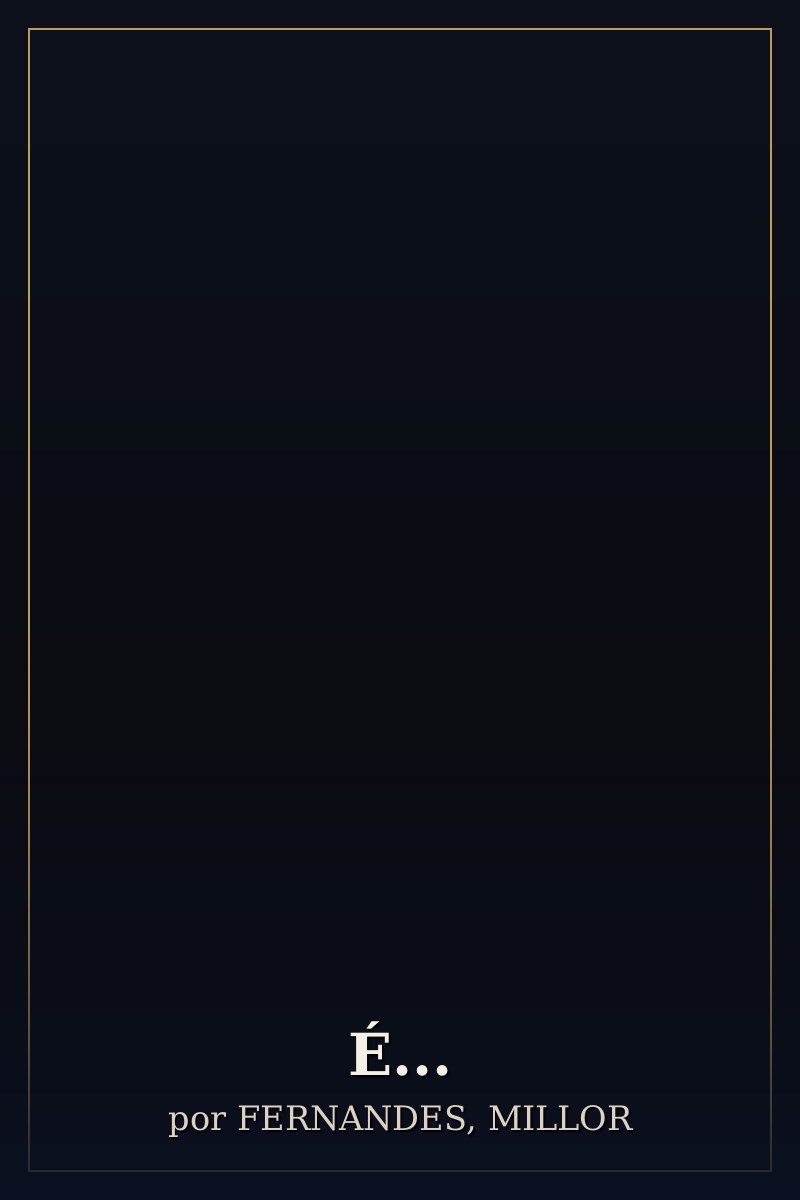 É...
por FERNANDES, MILLOR