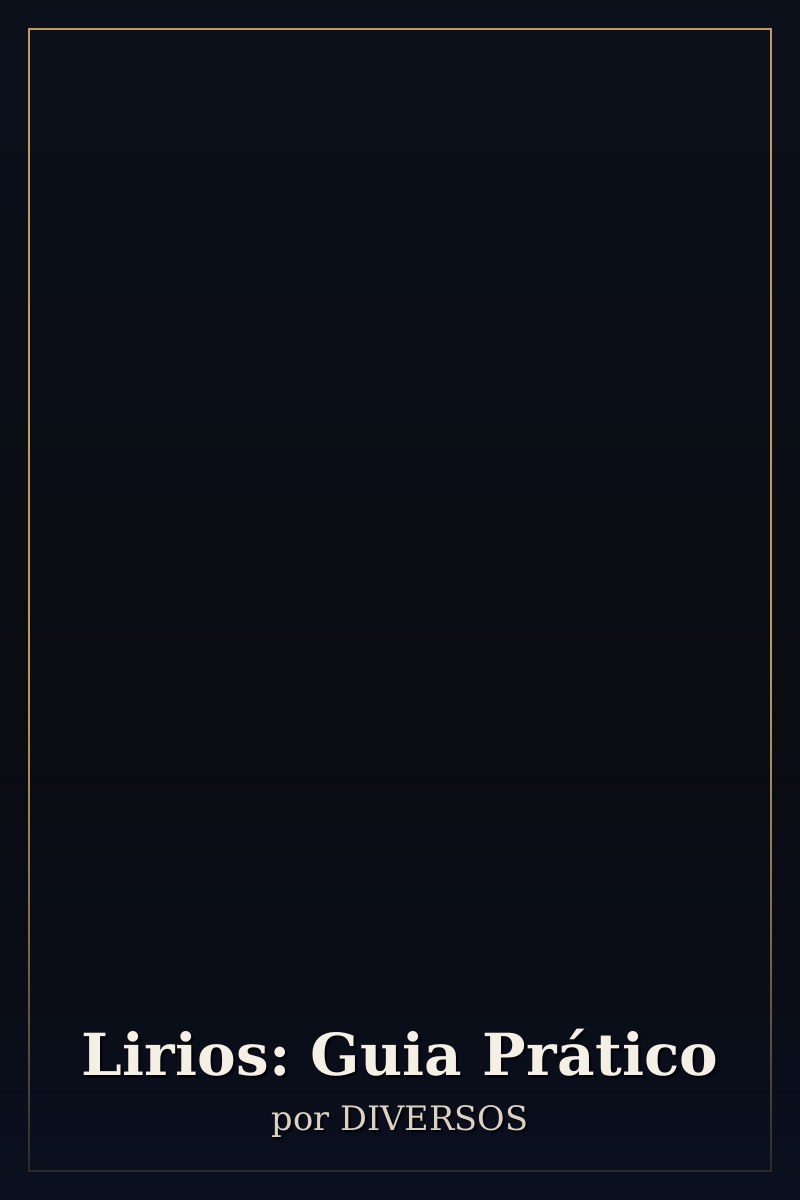 Lirios: Guia Prático

por DIVERSOS