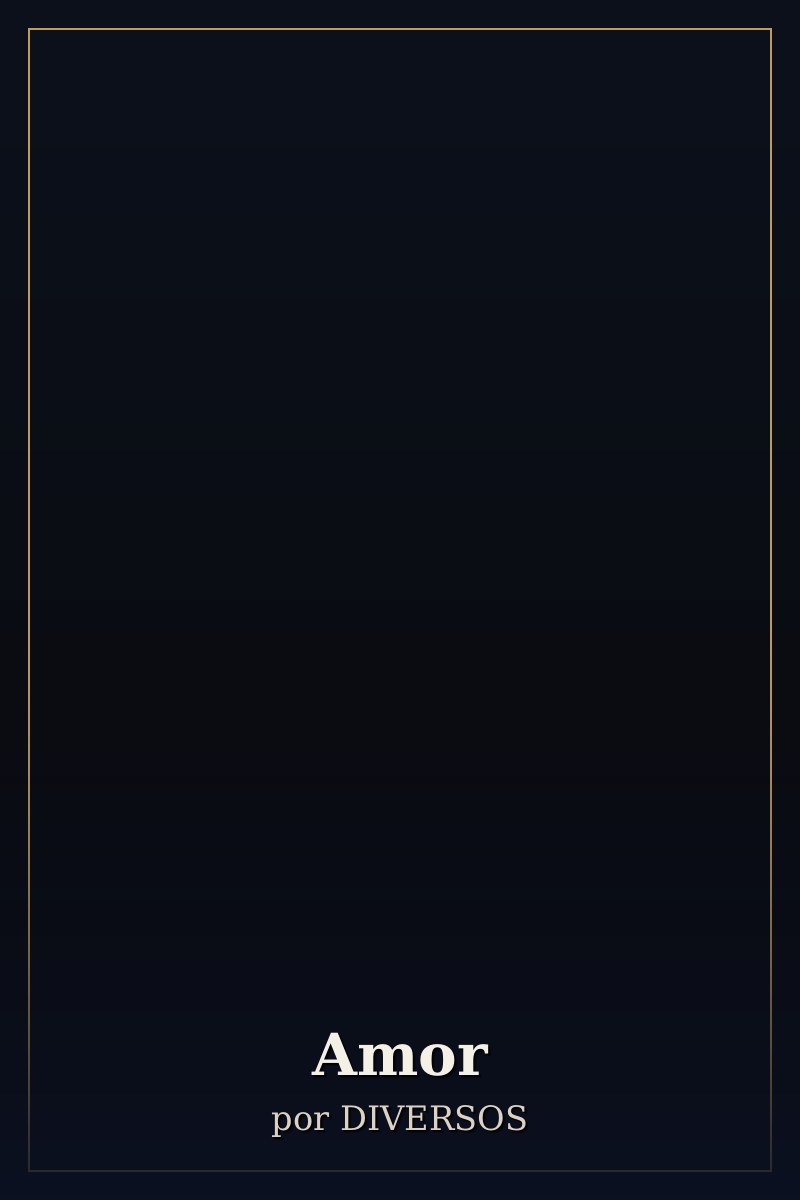 Amor

por DIVERSOS