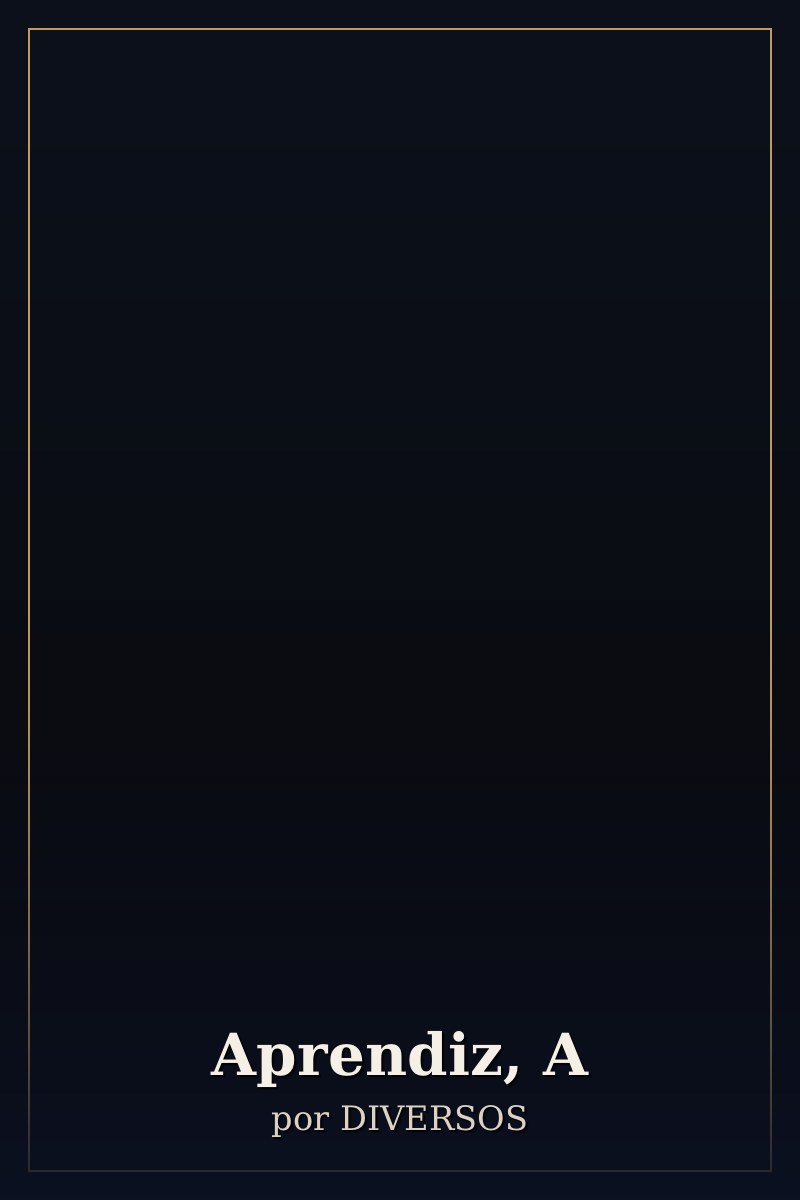 Aprendiz, A
por DIVERSOS