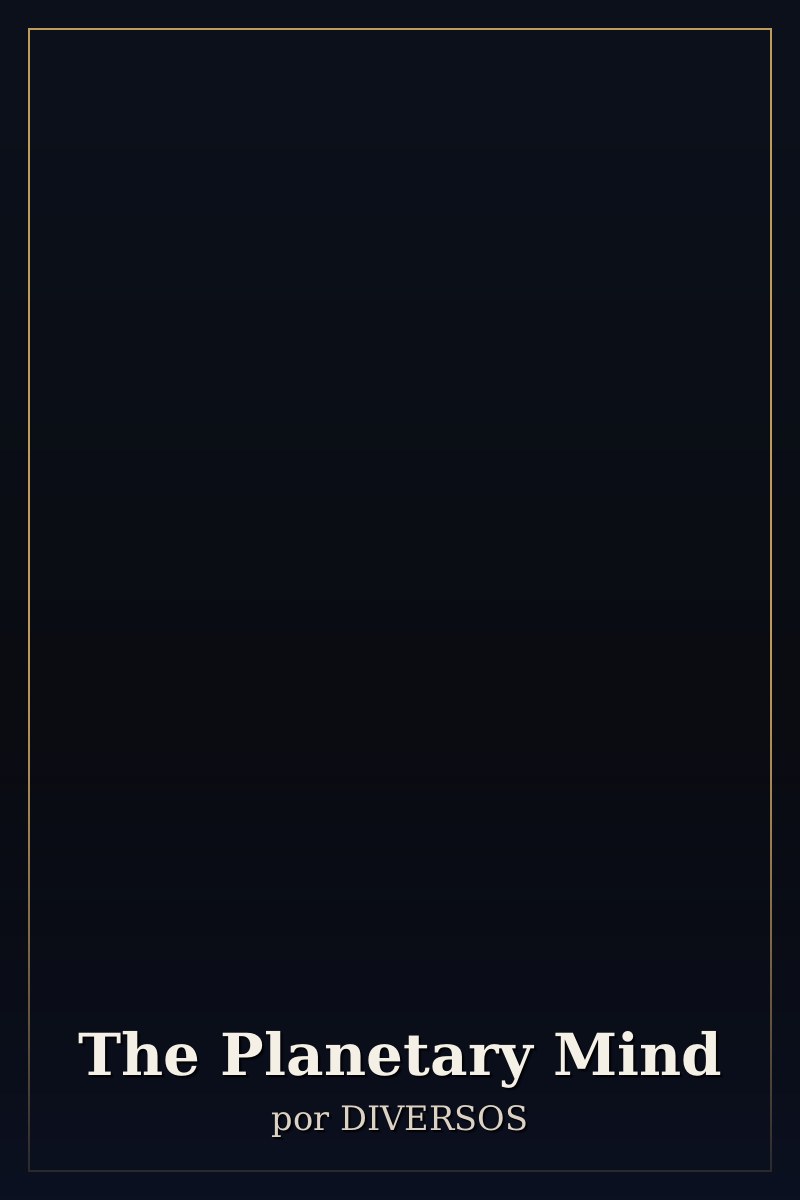 The Planetary Mind
por DIVERSOS