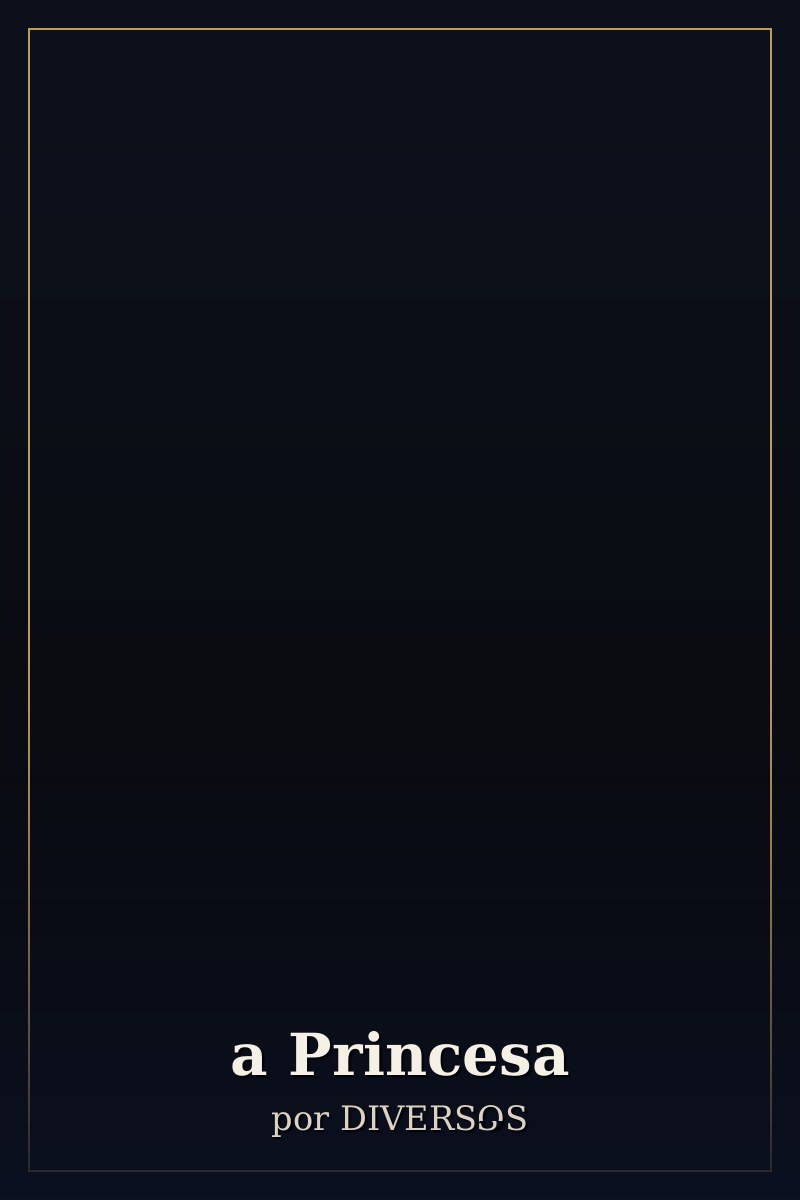 a Princesa

por DIVERSOS