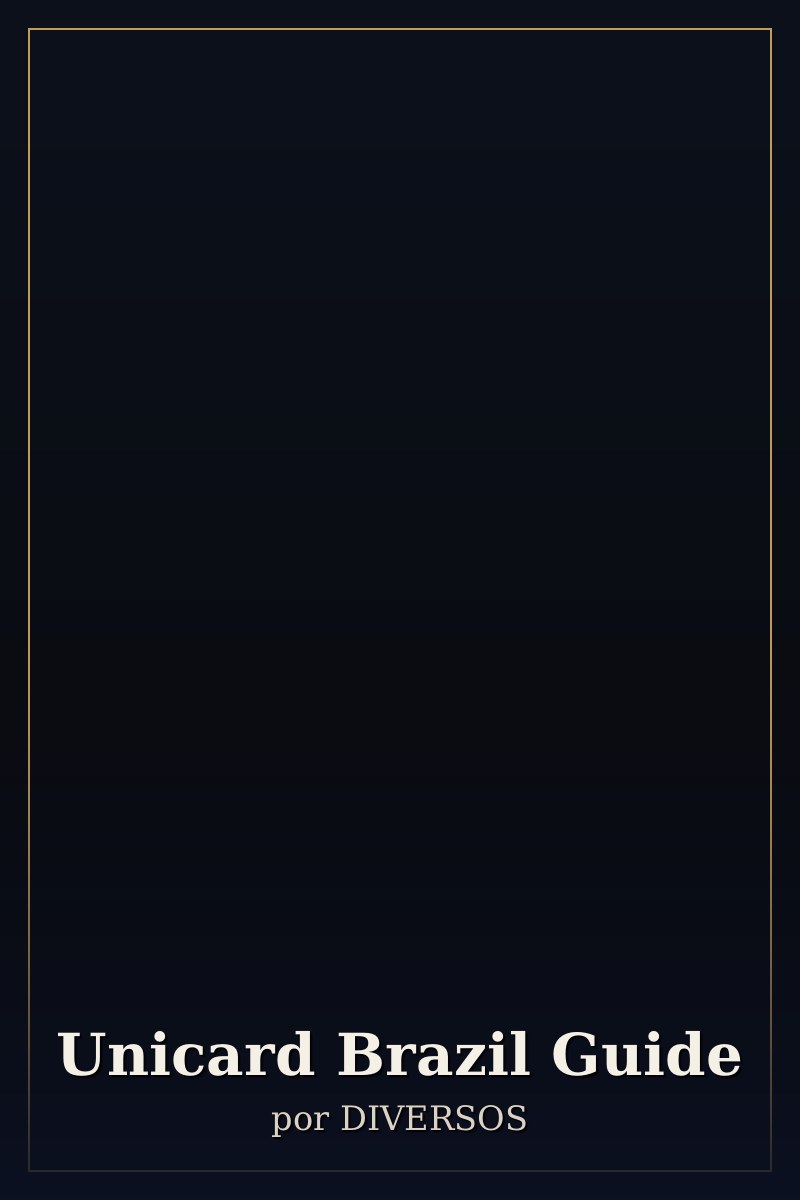 Unicard Brazil Guide
por DIVERSOS